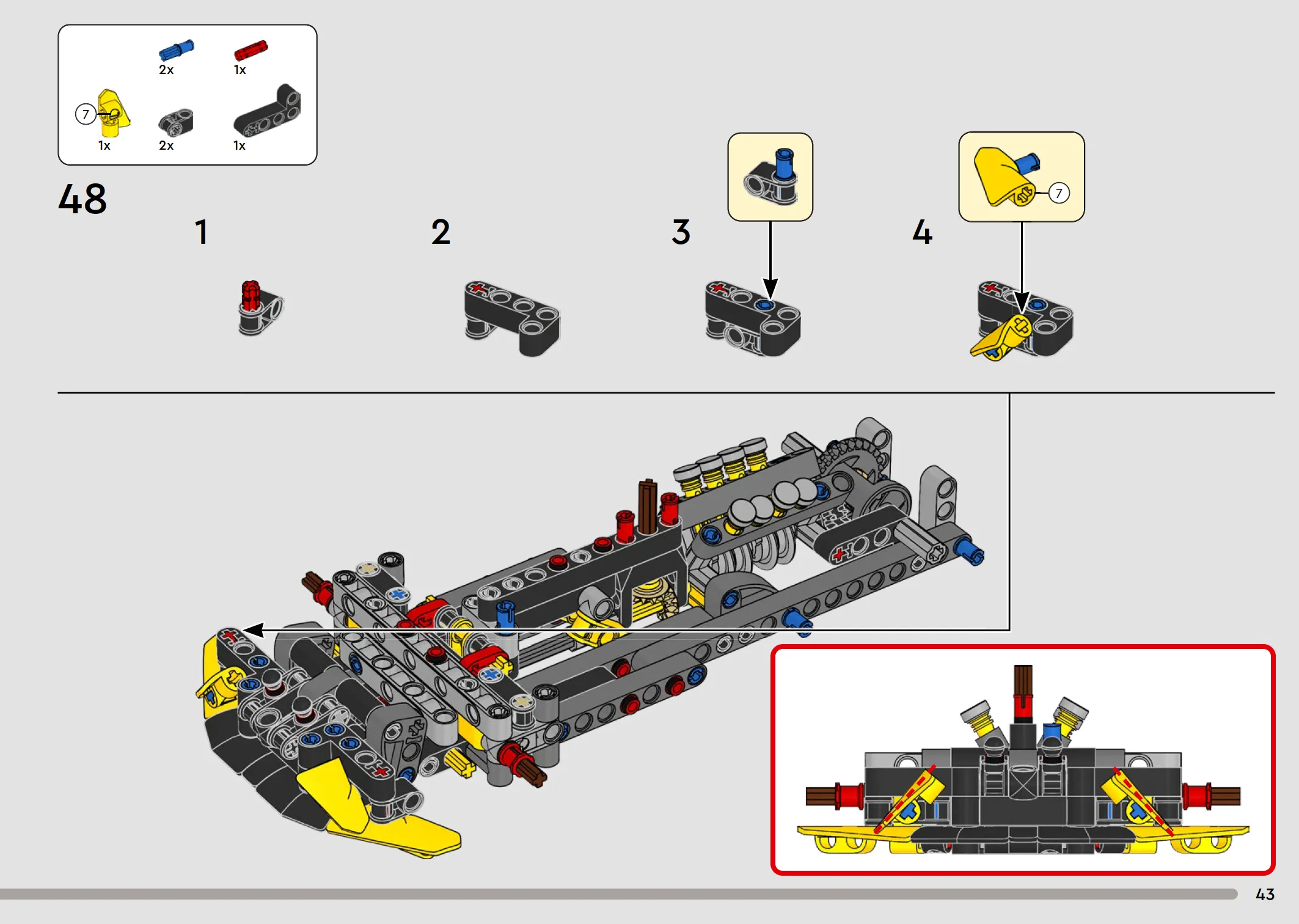 2x 1x
7 1x 2x 1x

48

1

2

3

4

7

43