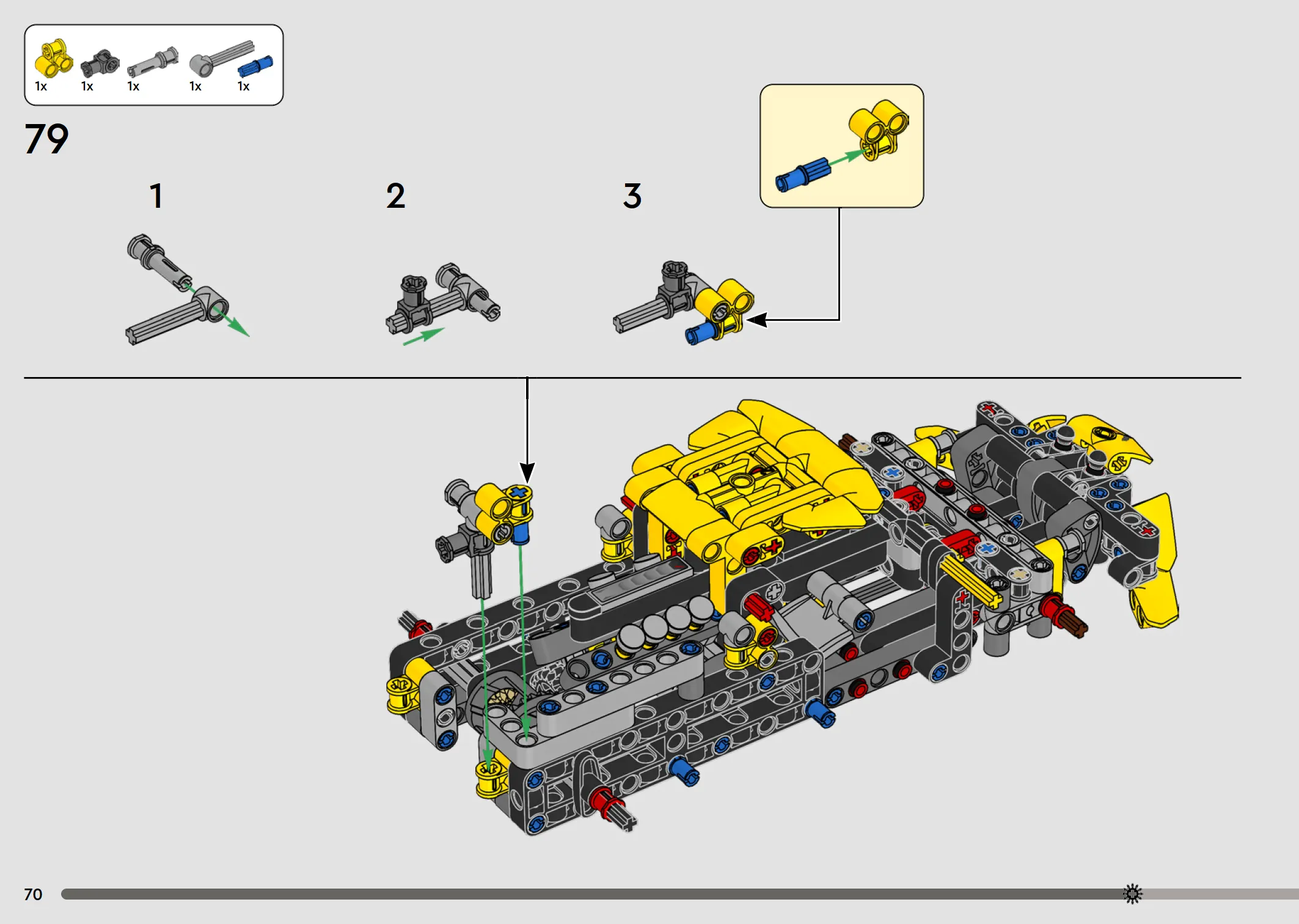 1x 1x 1x 1x 1x

79

1

2

3

70