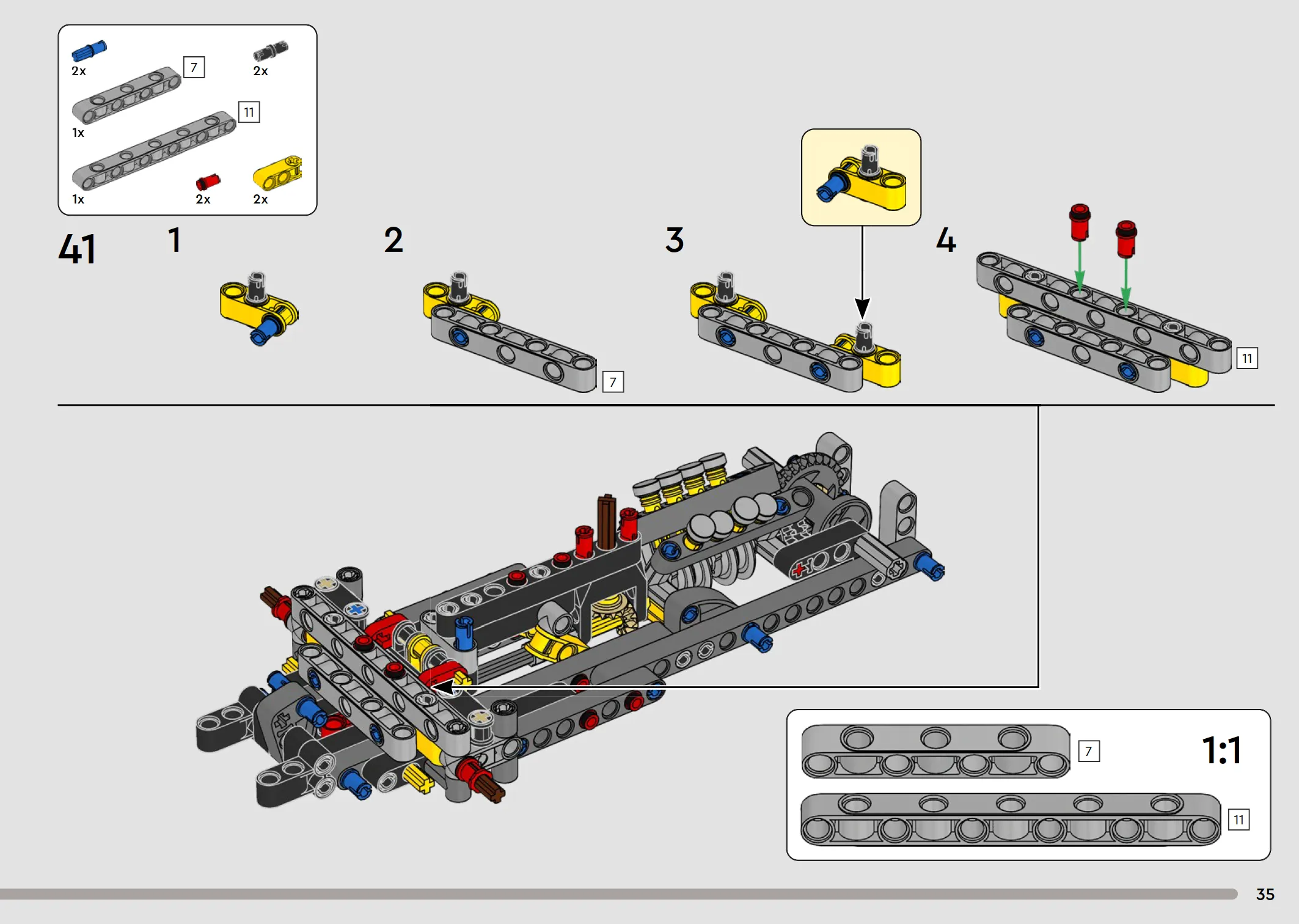 2x
7
2x
11
1x
1x
2x
2x

41
1
2
7
3
4
11

7
1:1
11

35