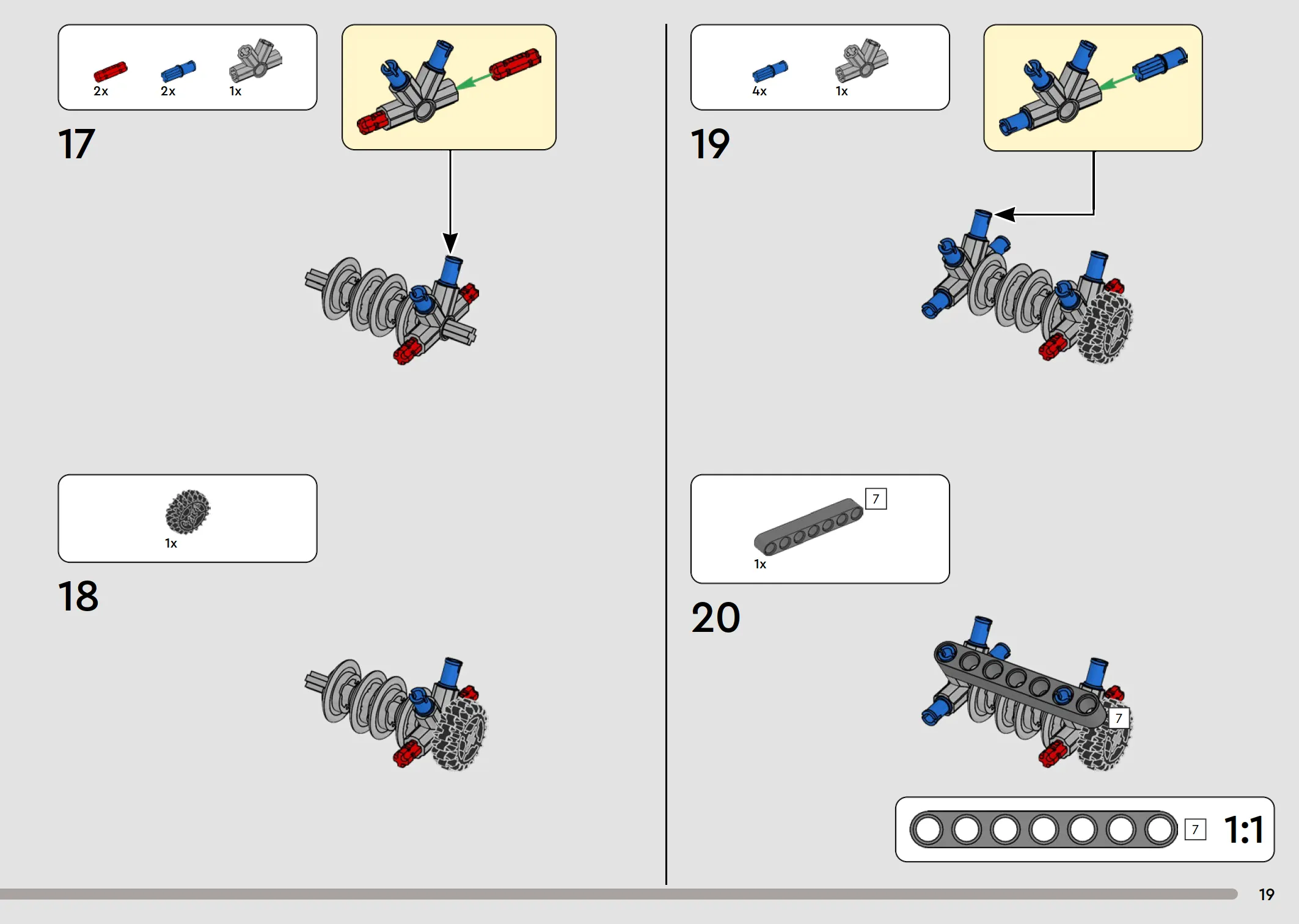 2x 2x 1x

17

1x

18

4x 1x

19

7

1x

20

7

7 1:1

19