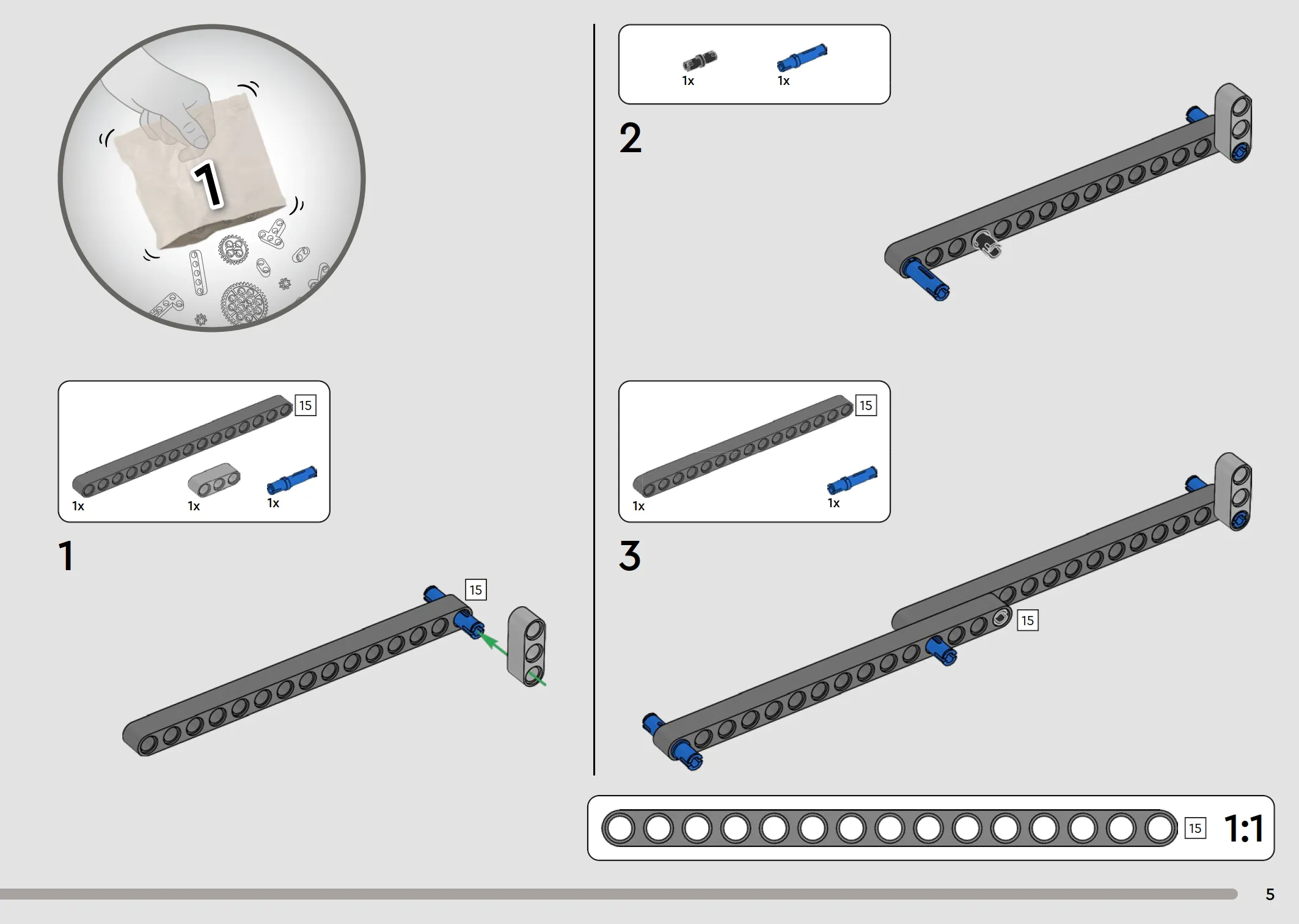 1

15

1x

1x

1x

1

15

1x

1x

2

15

1x

1x

3

15

15

1:1

5