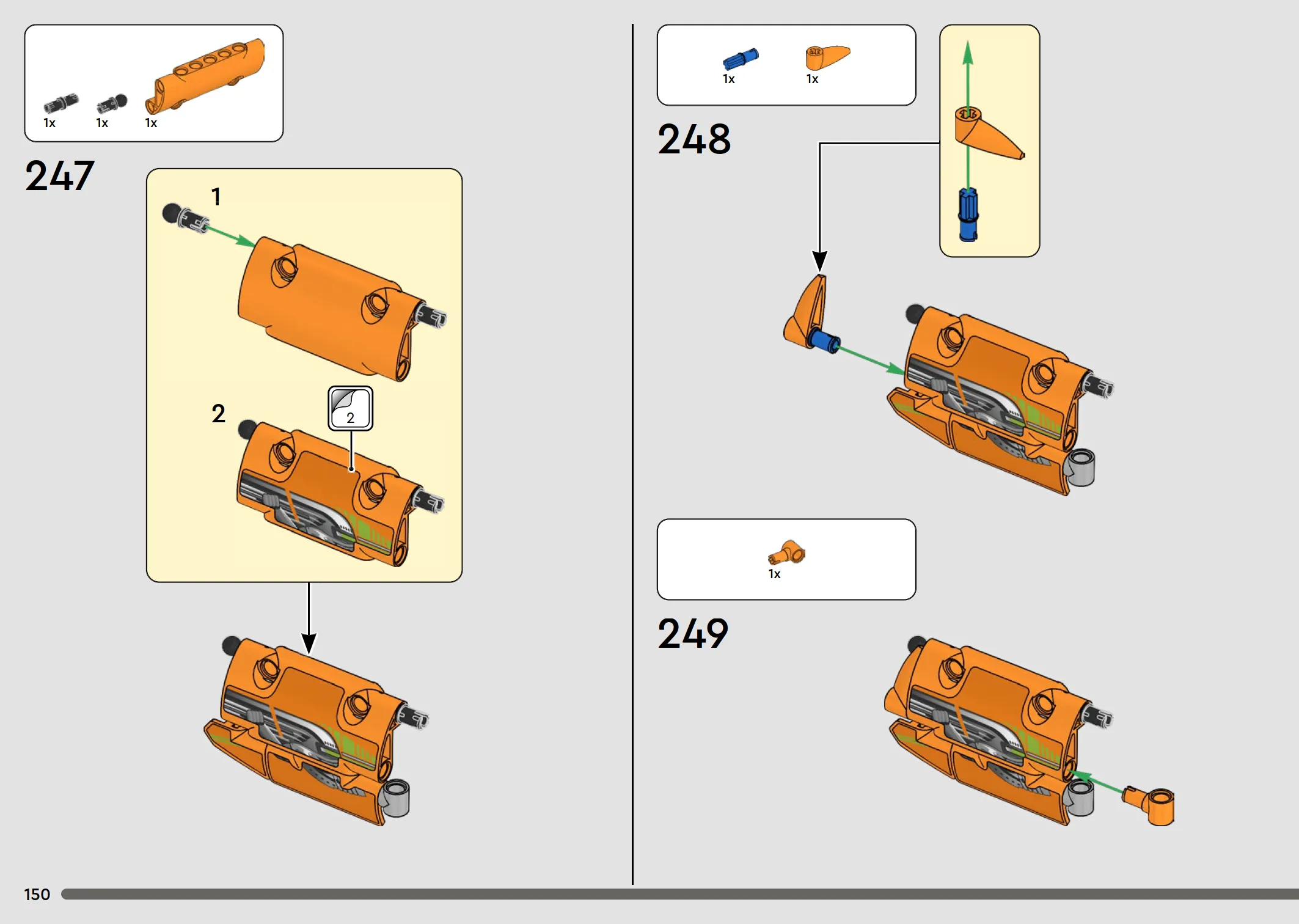 1x 1x 1x

247

1

2

2

1x 1x

248

1x

249

150