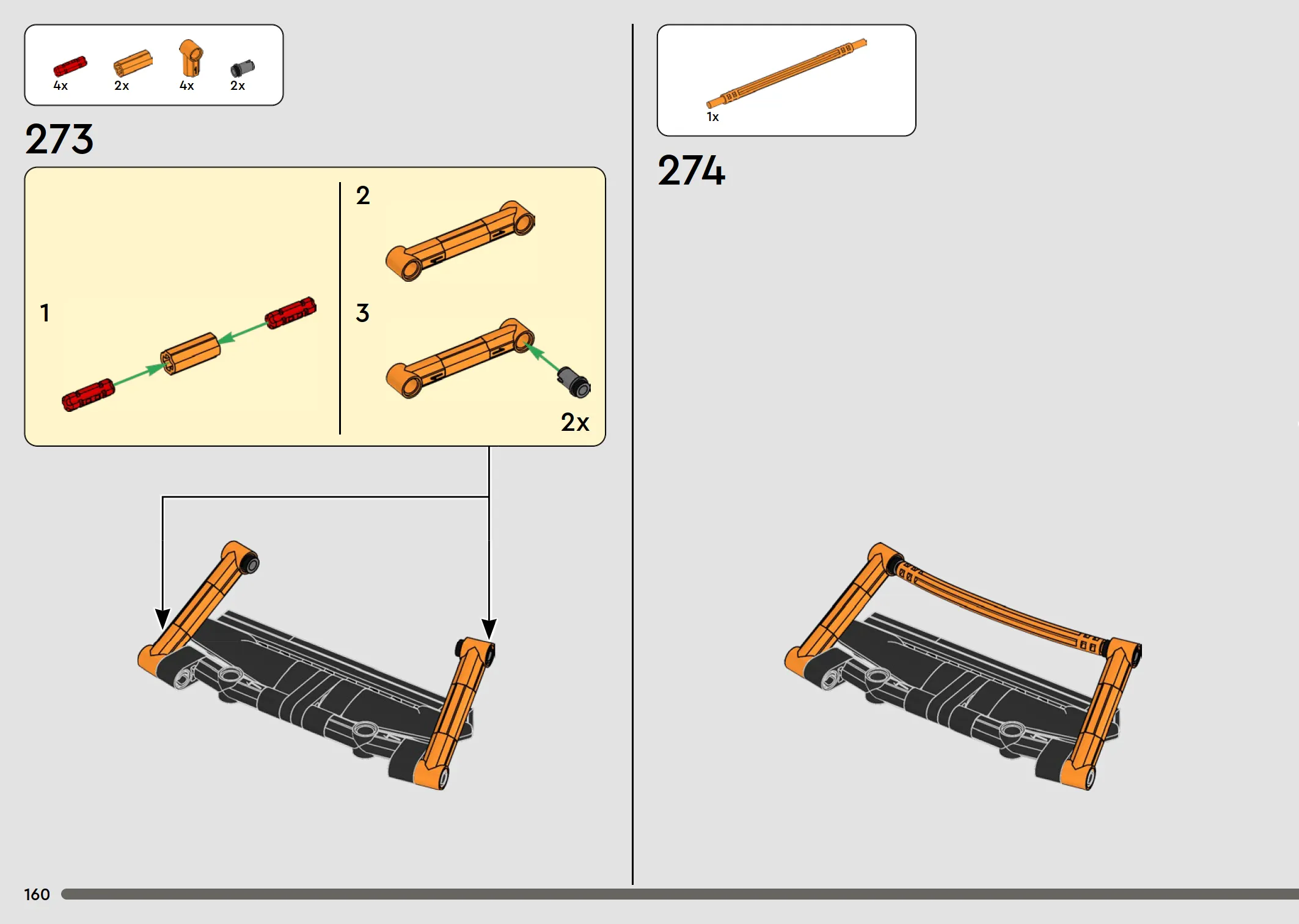 4x 2x 4x 2x

273

1

2

3

2x

1x

274

160