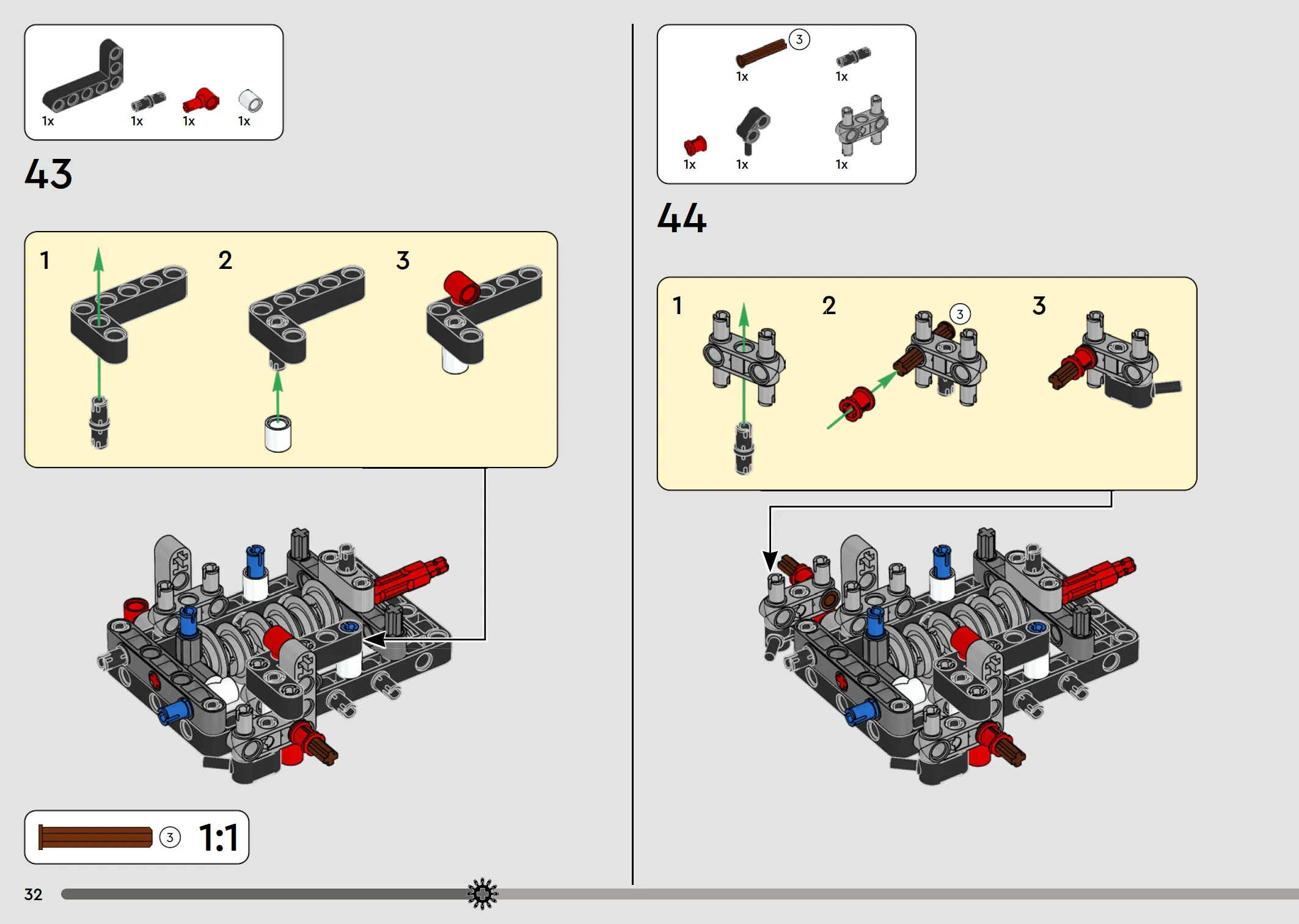 1x 1x 1x 1x

43

1
2
3

3 1:1

32

3
1x 1x

1x 1x 1x

44

1
2 3
3