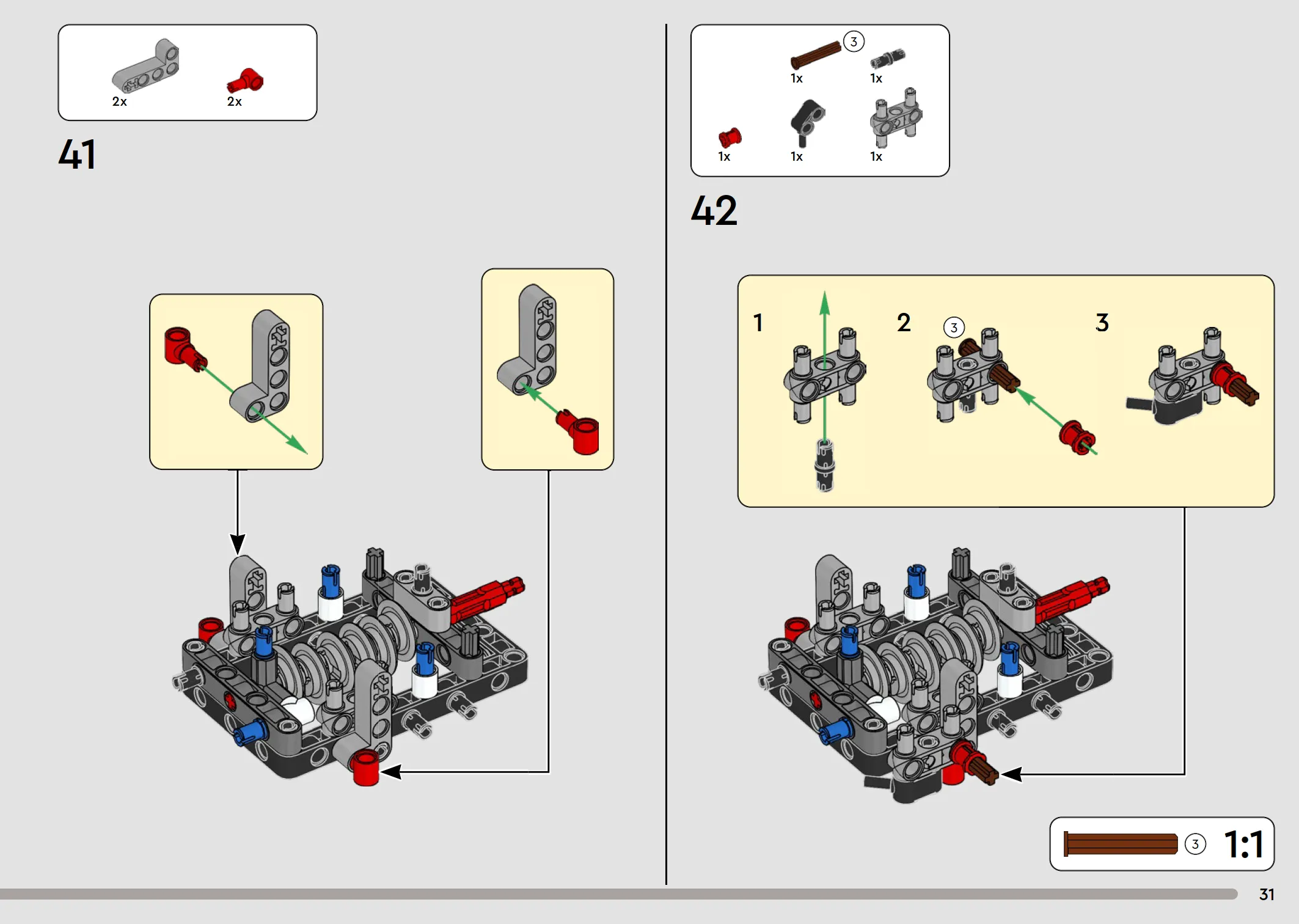 2x 2x

41

3
1x 1x
1x 1x 1x

42

1 2 3 3

3 1:1

31