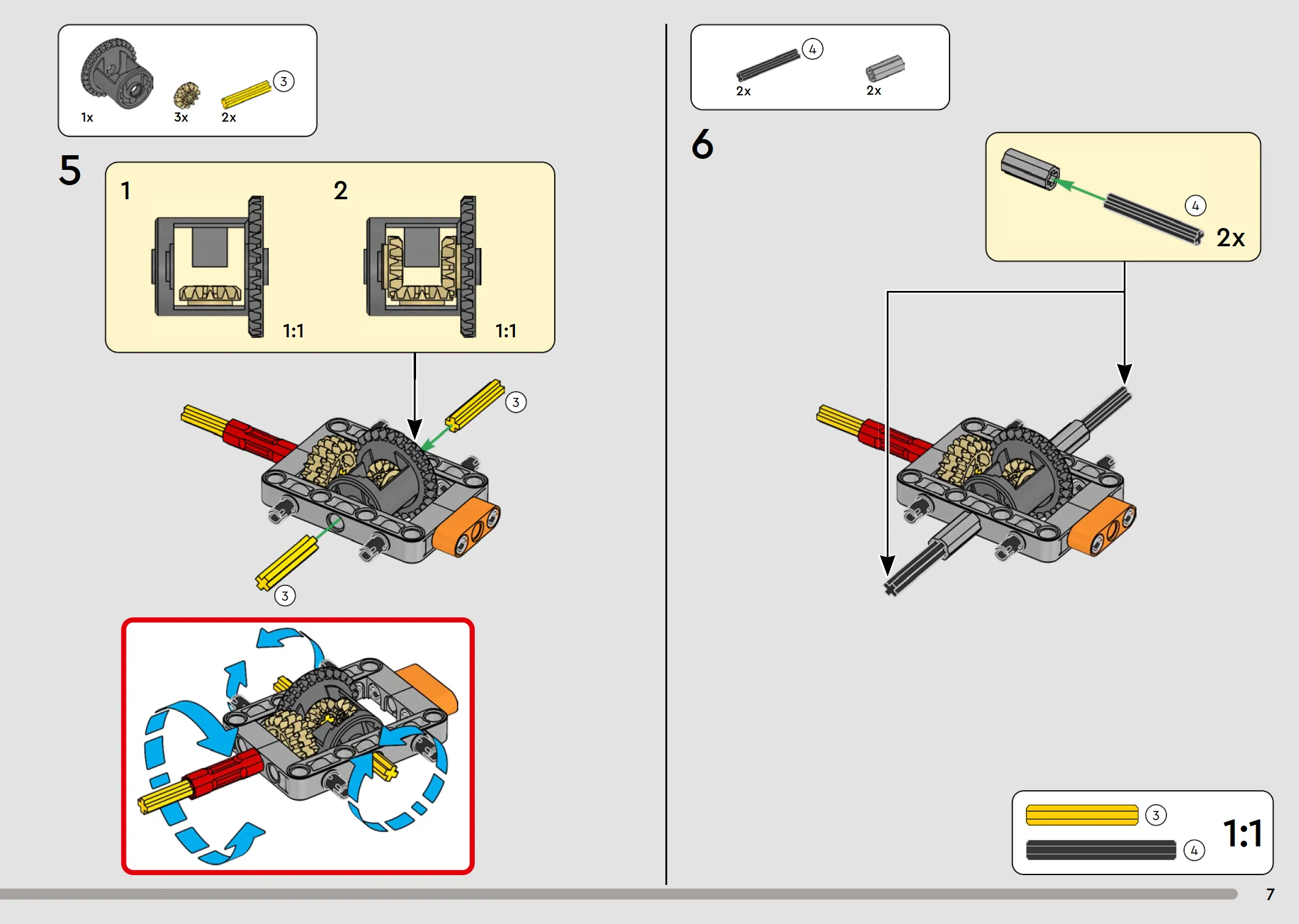 1x 3x 2x ③

5

1

1:1

2

1:1

③

③

④ 2x 2x

6

④ 2x

③

④

1:1

7