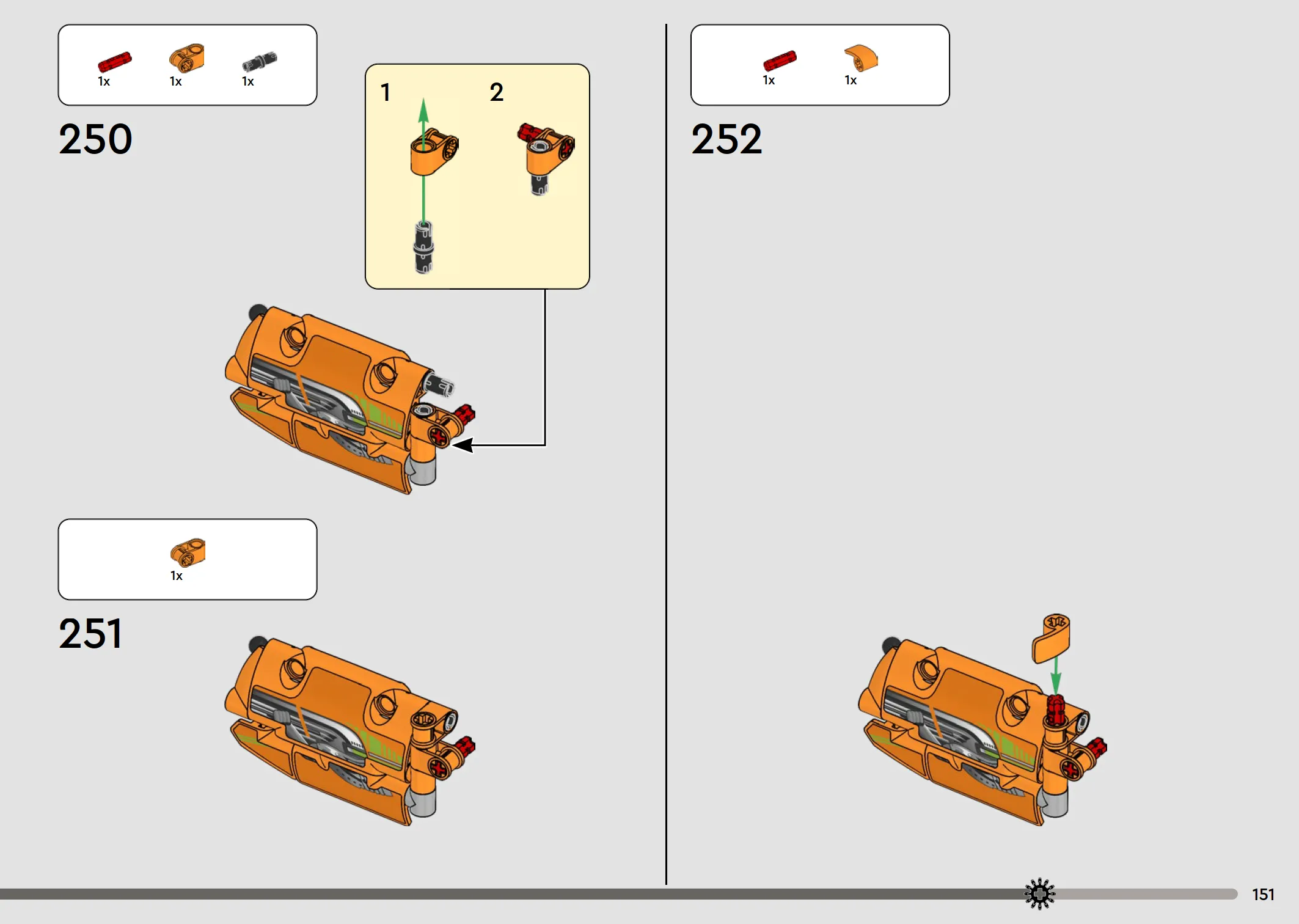 1x 1x 1x

250

1 2

1x

251

1x 1x

252

151