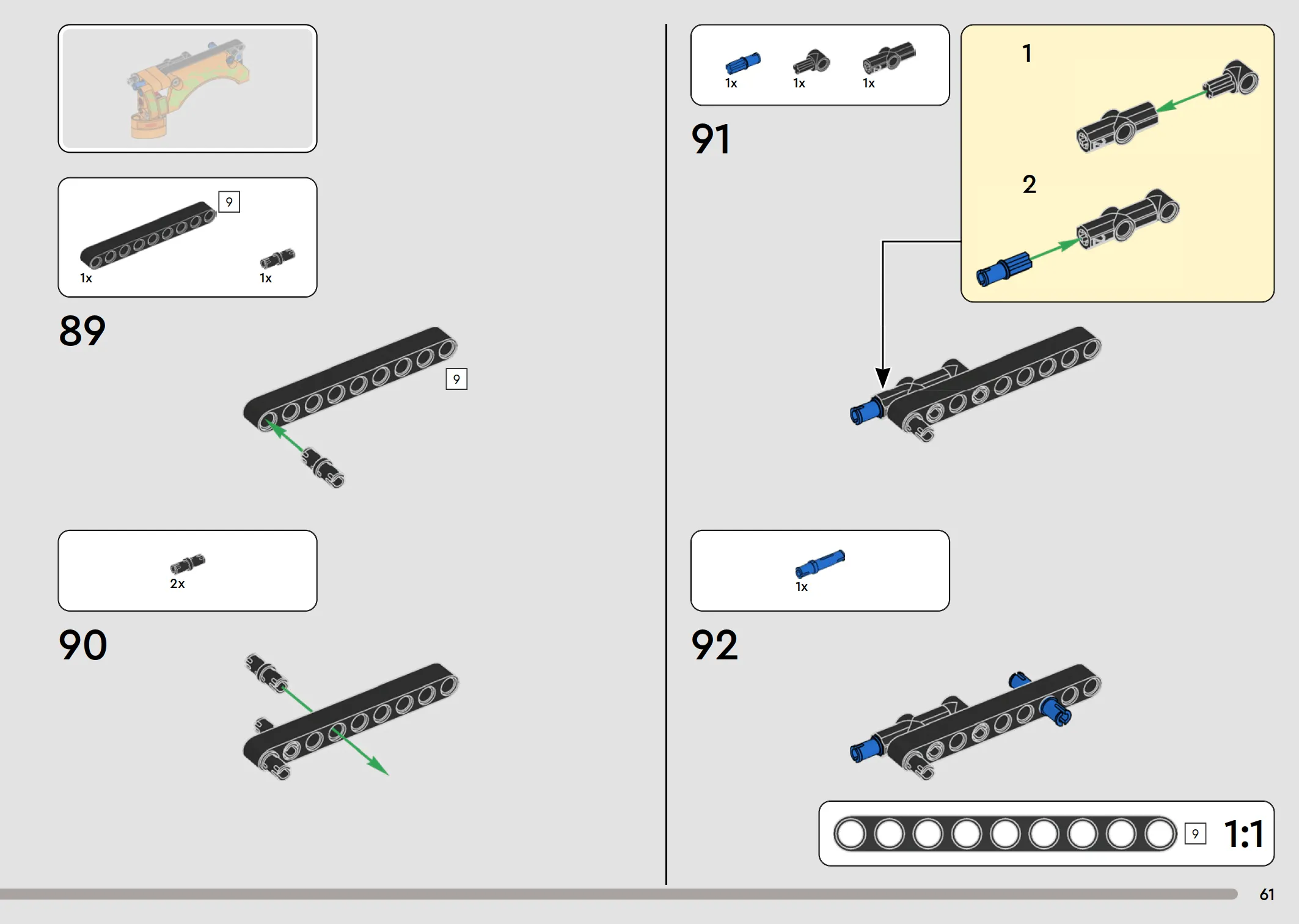 9

1x

1x

89

9

2x

90

1x

1x

1x

91

1

2

1x

92

9

1:1

61