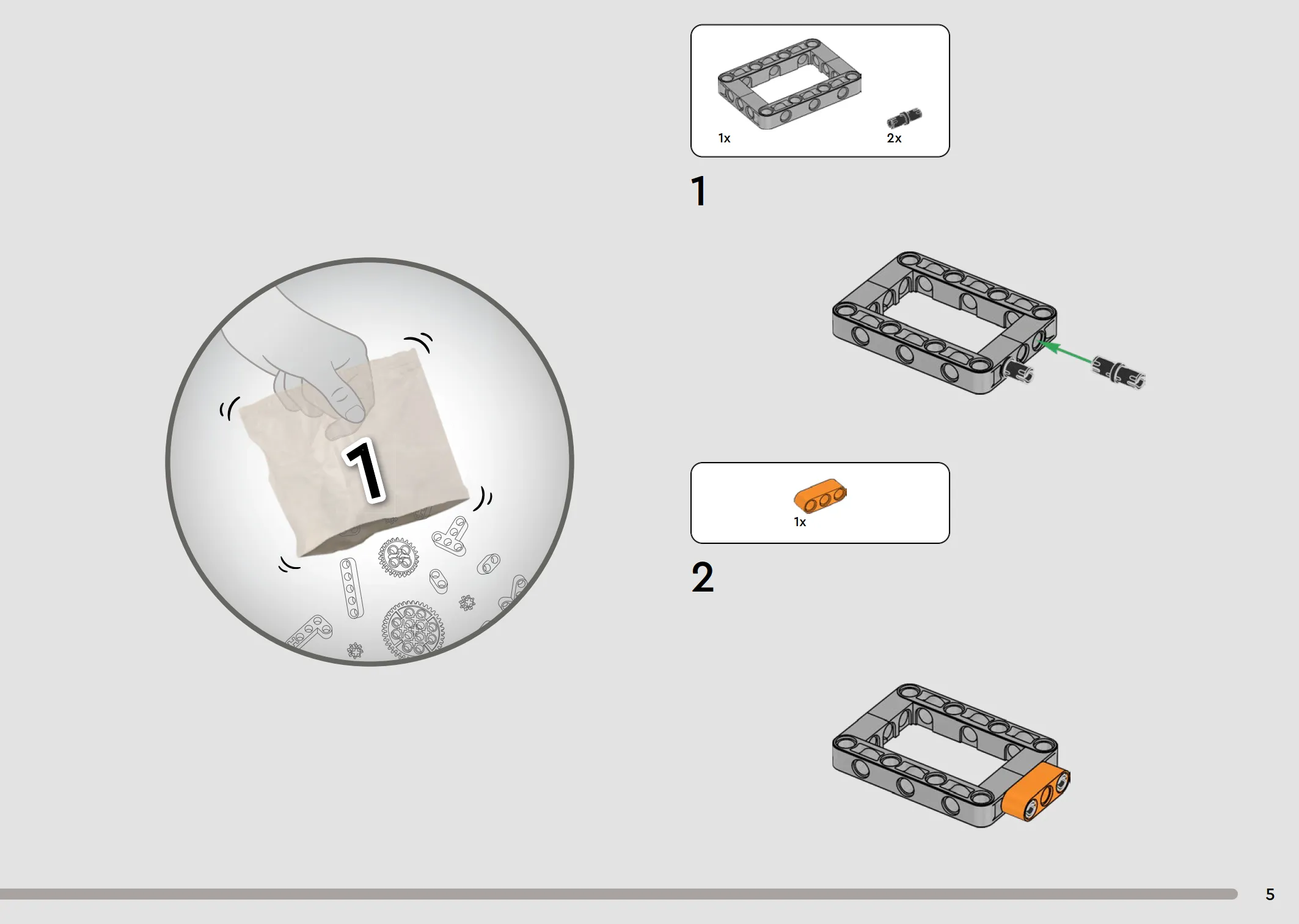 1

1x

2x

1

1x

2

5