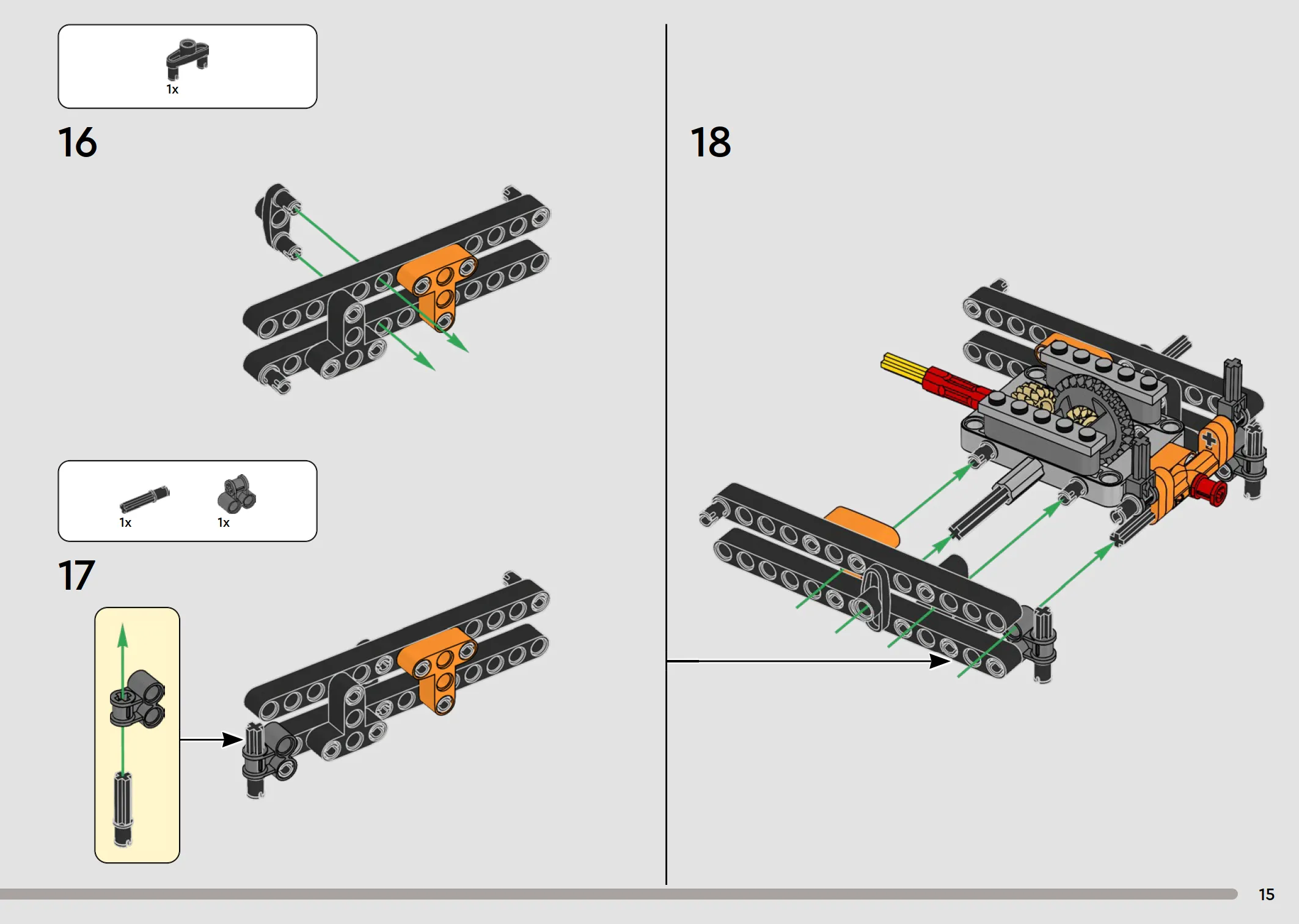 1x

16

1x 1x

17

18

15