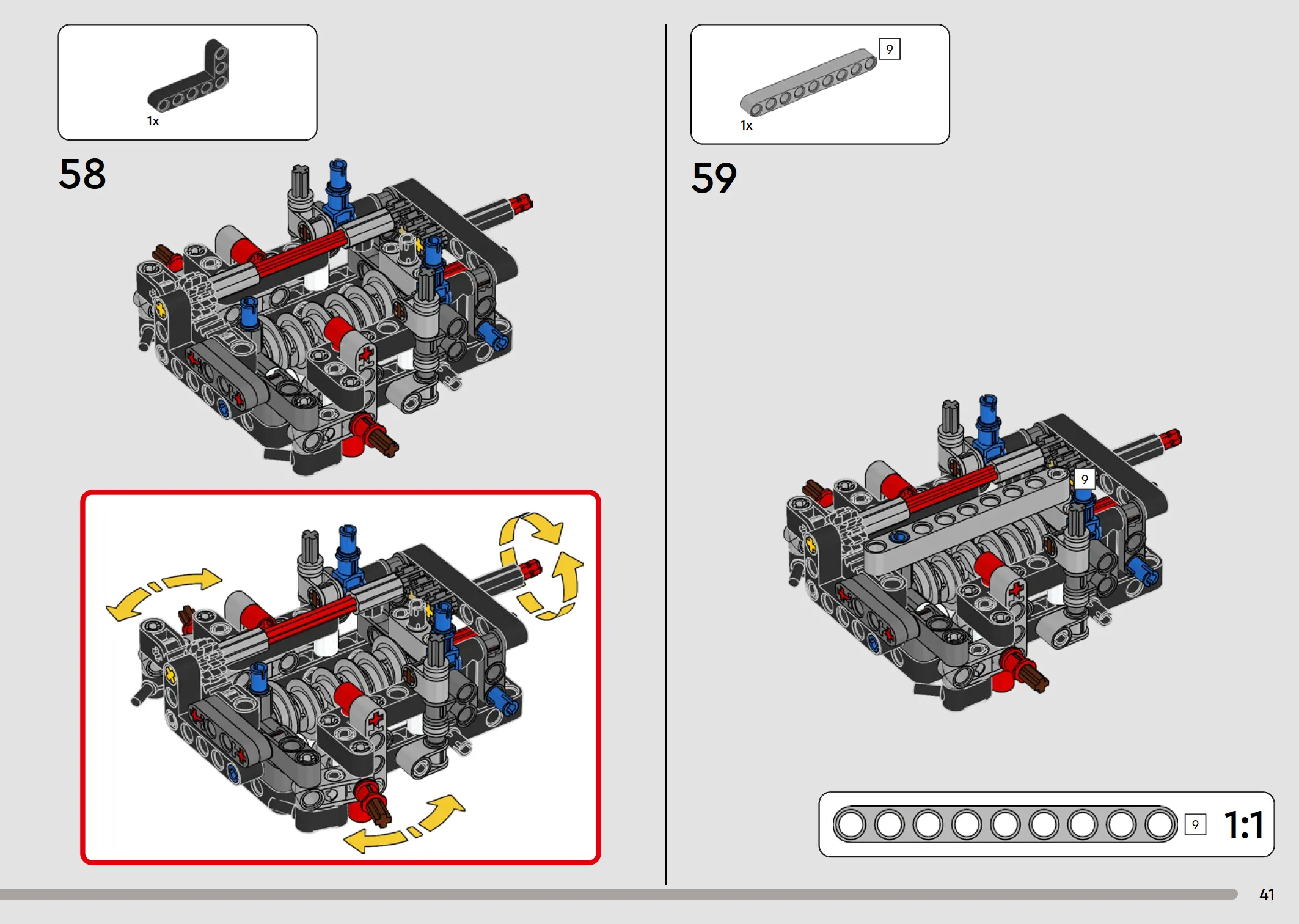 1x

58

9

1x

59

9

9 1:1

41