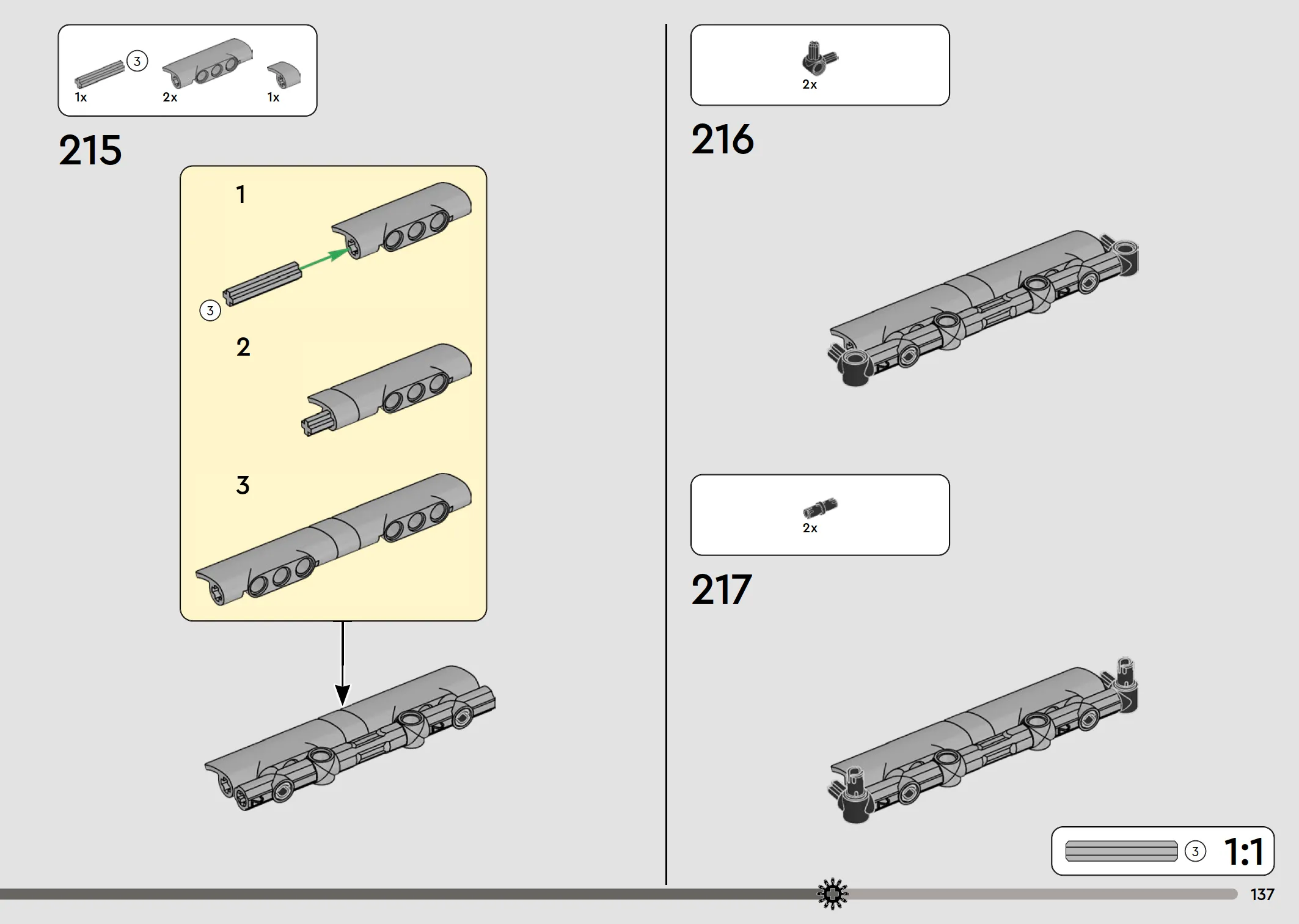 3
1x
2x
1x

215

1

3

2

3

2x

216

2x

217

3
1:1

137