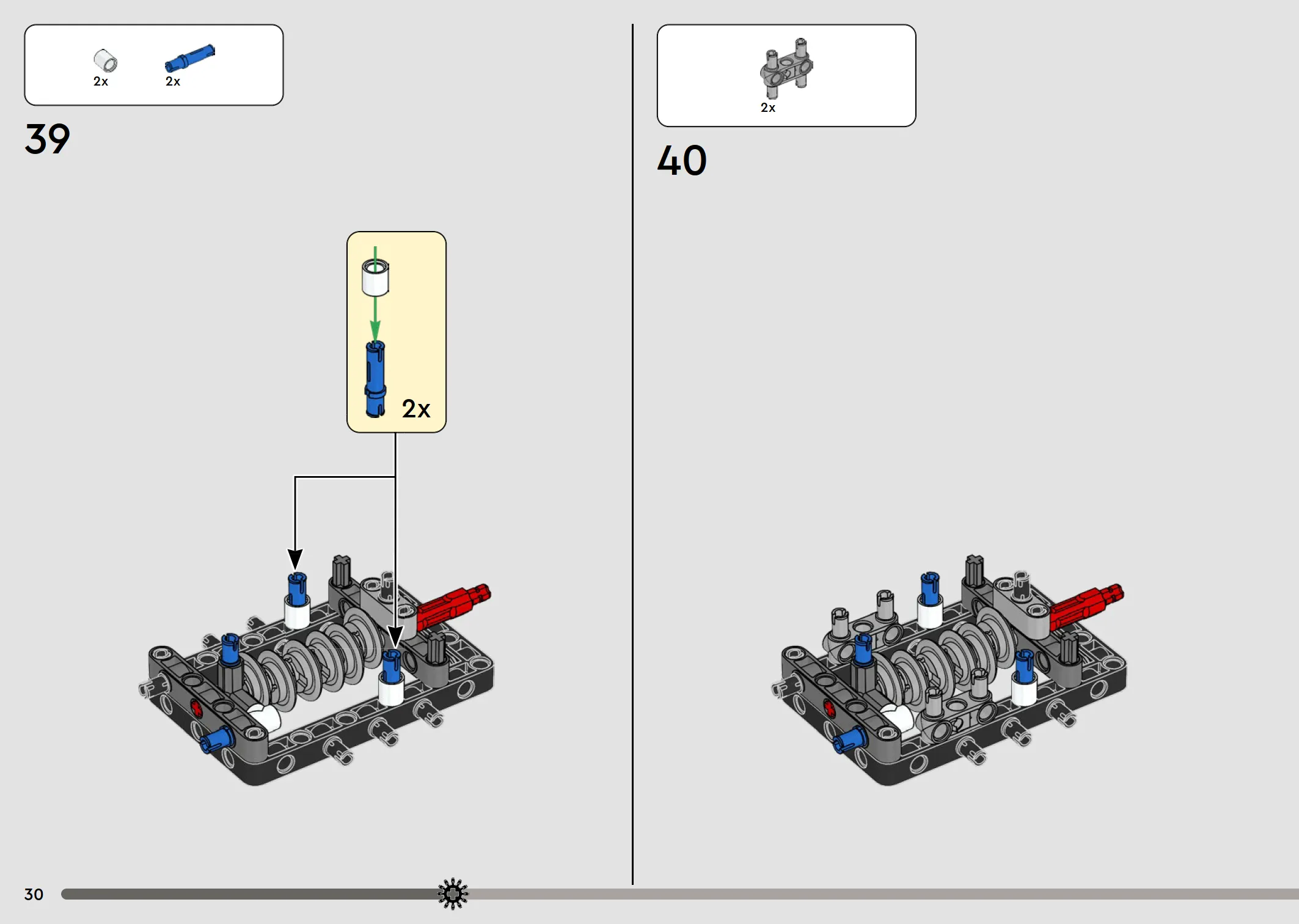 2x 2x

39

2x

2x

40

30