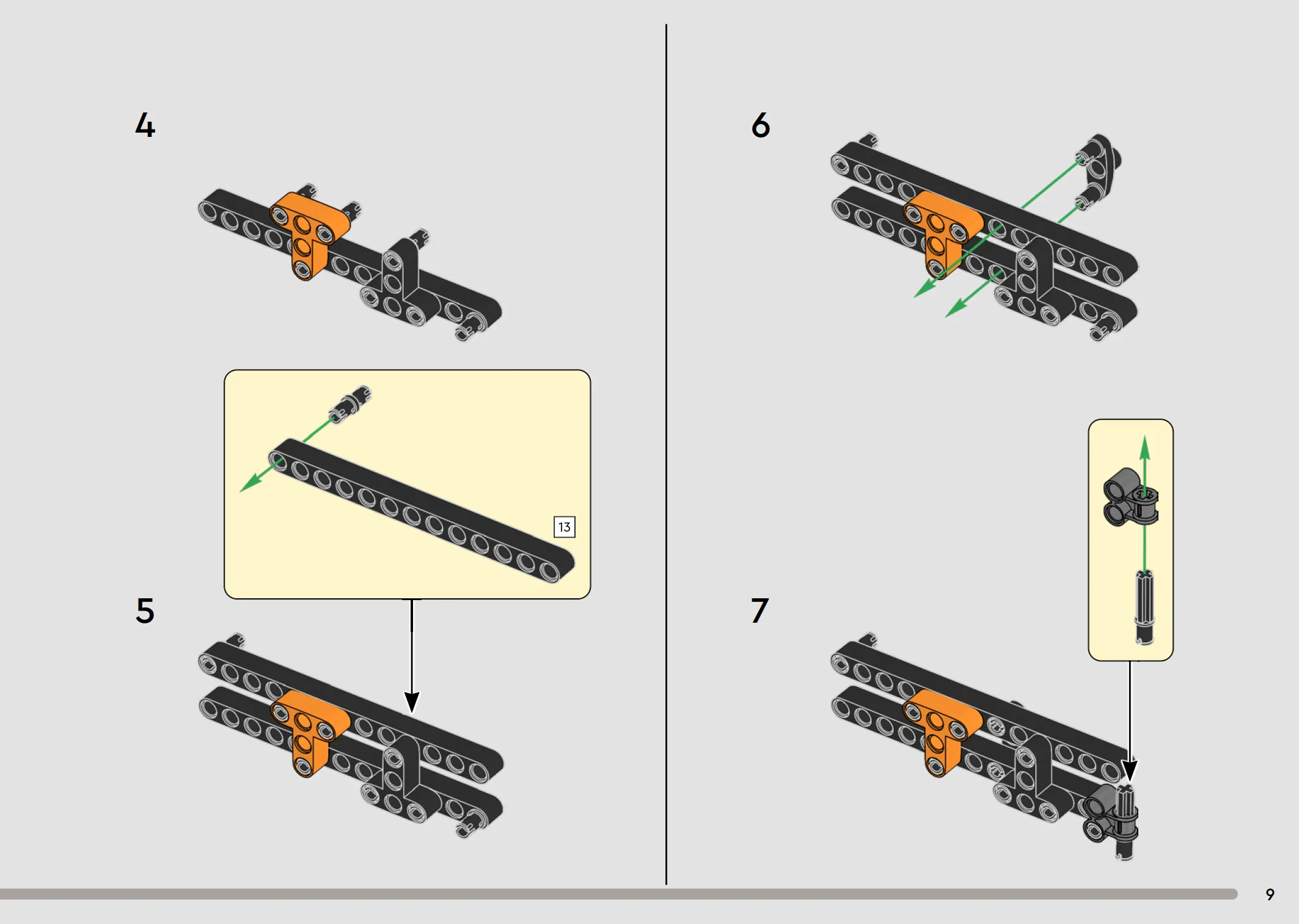 4

13

5

6

7

9