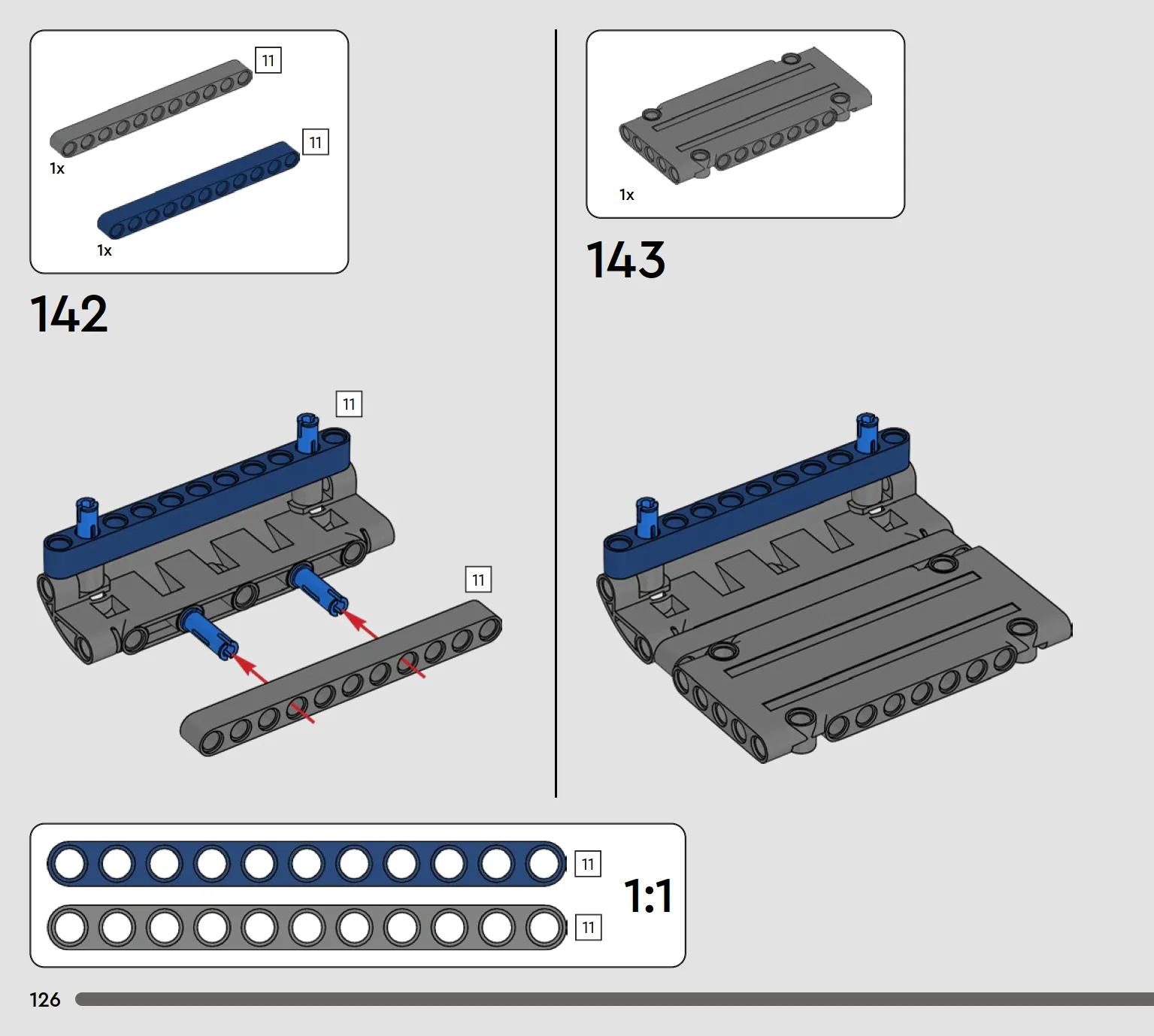 11
1x
11
1x

142

11

11

1x

143

11
11
1:1

126