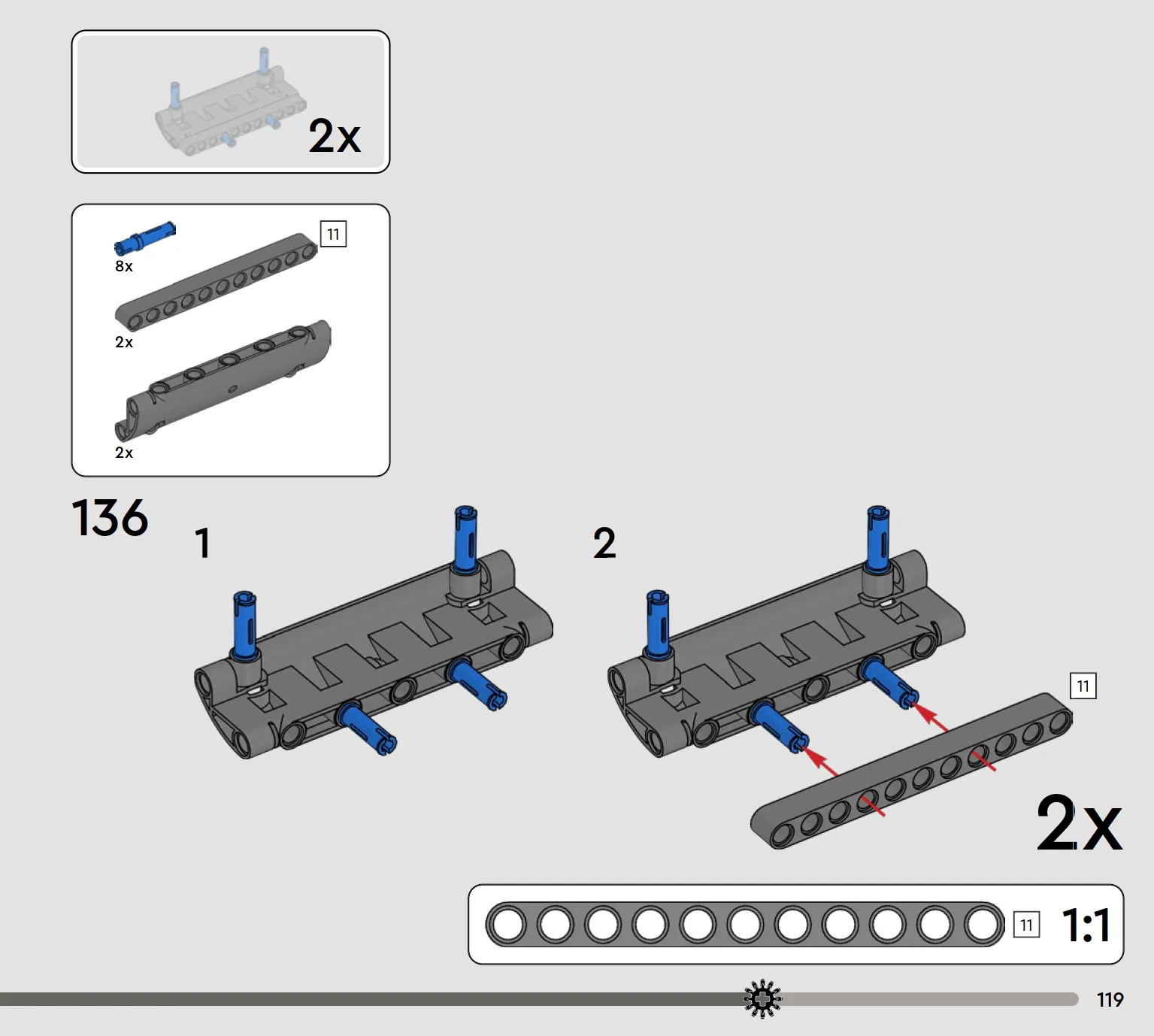 2x

8x
11
2x
2x

136
1
2
11
2x

11
1:1

119