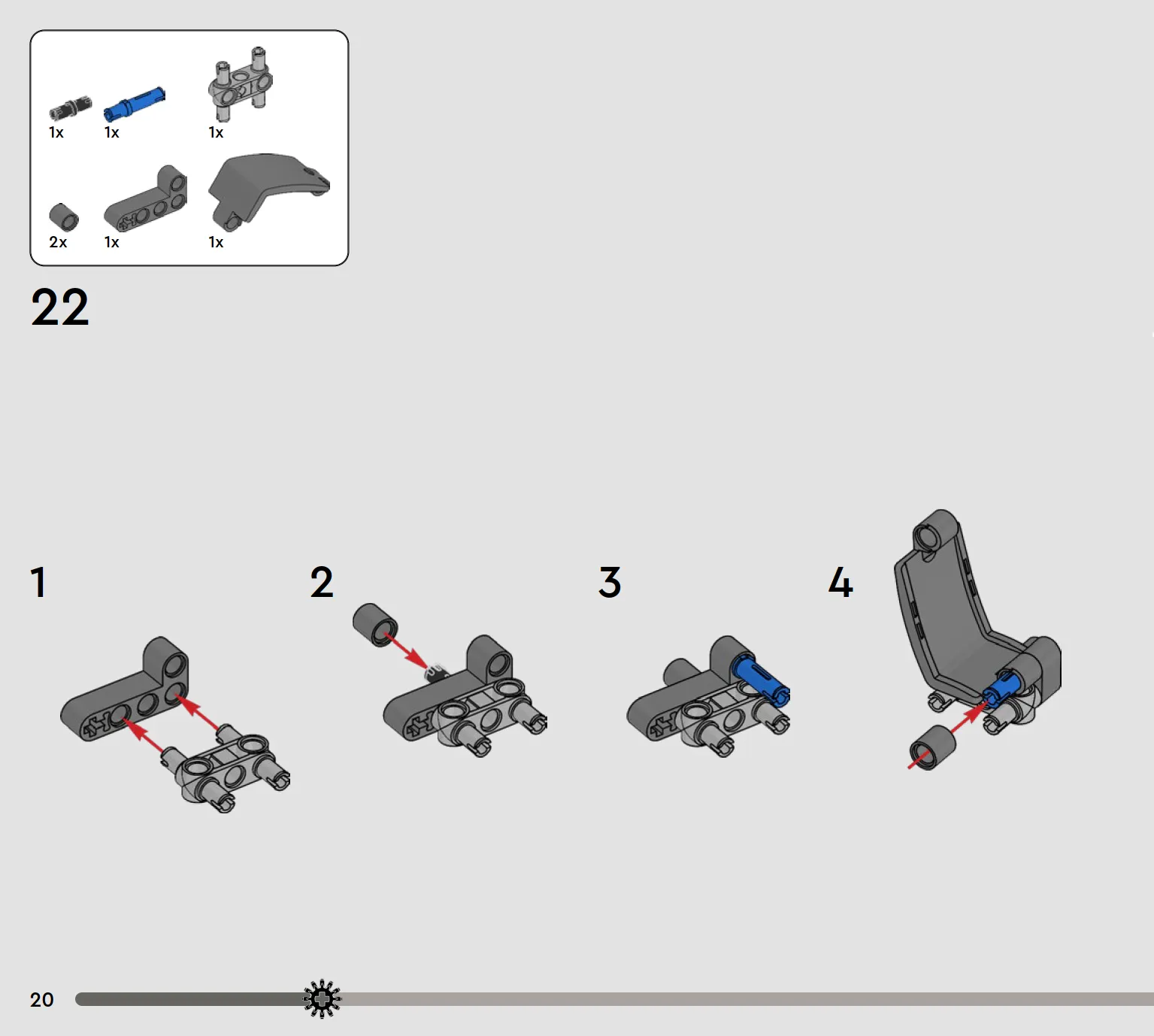 1x 1x 1x

2x 1x 1x

22

1

2

3

4

20