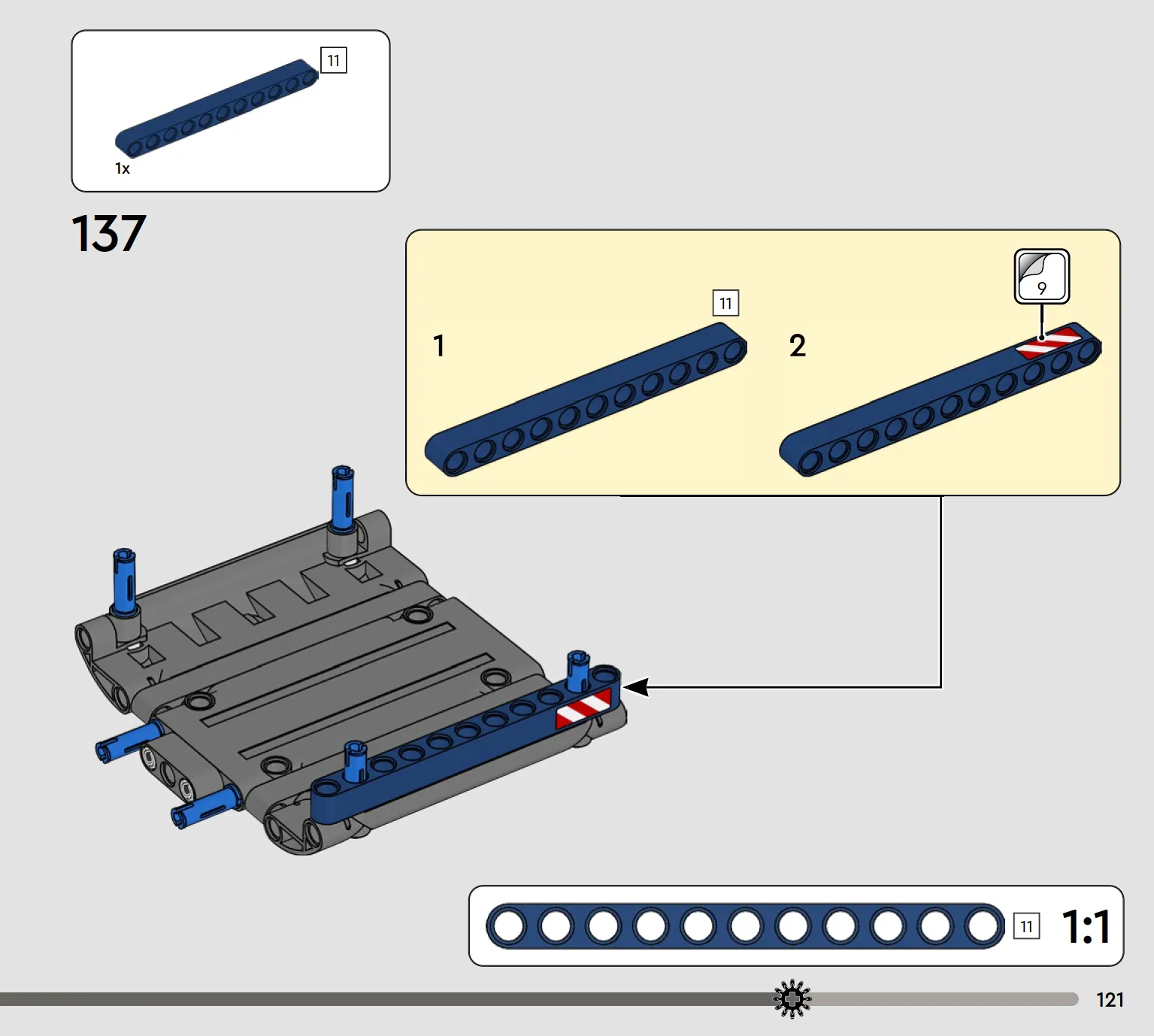 11

1x

137

1

11

2

9

11

1:1

121