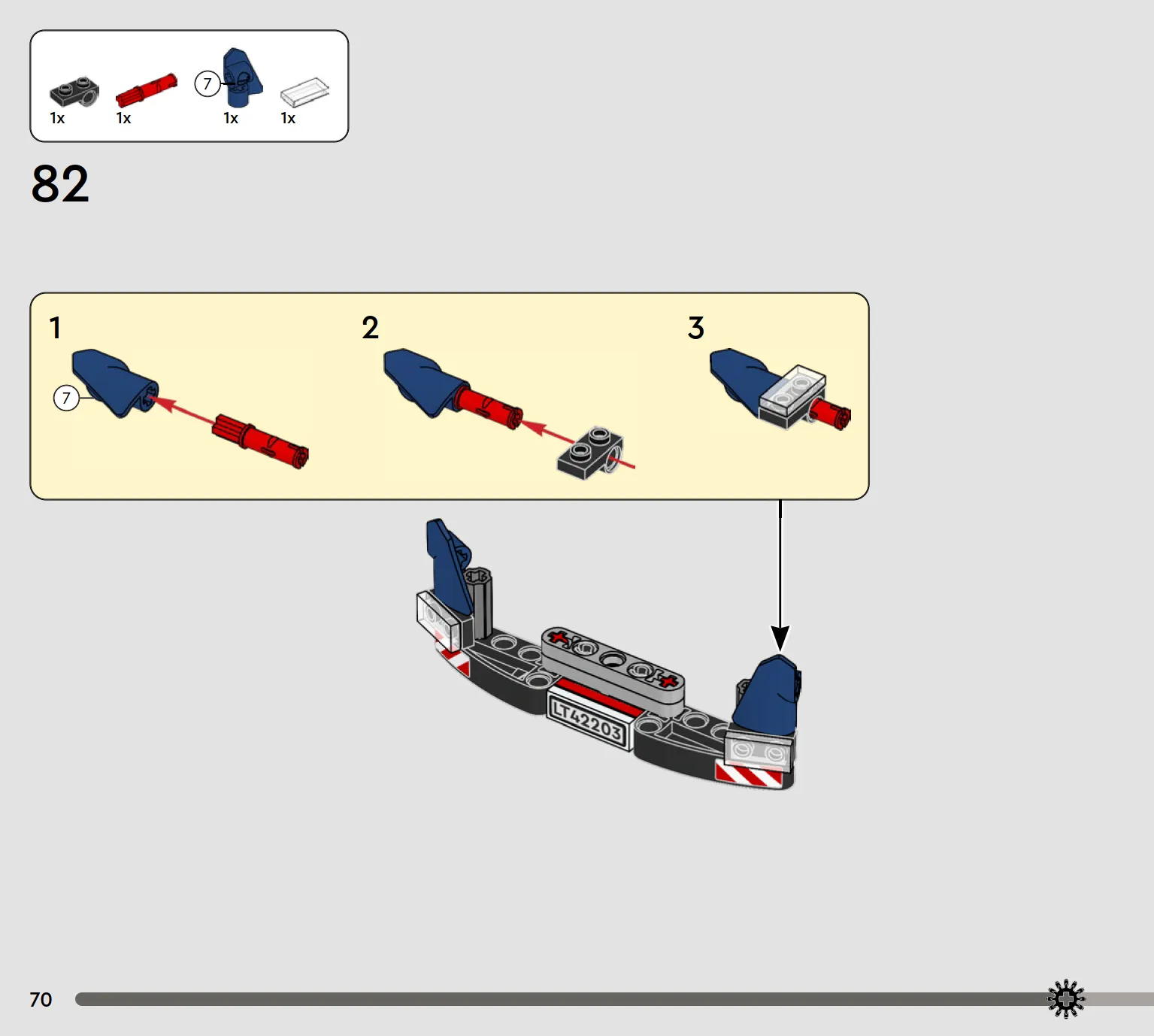 1x 1x 7 1x 1x

82

1

7

2

3

LT42203

70