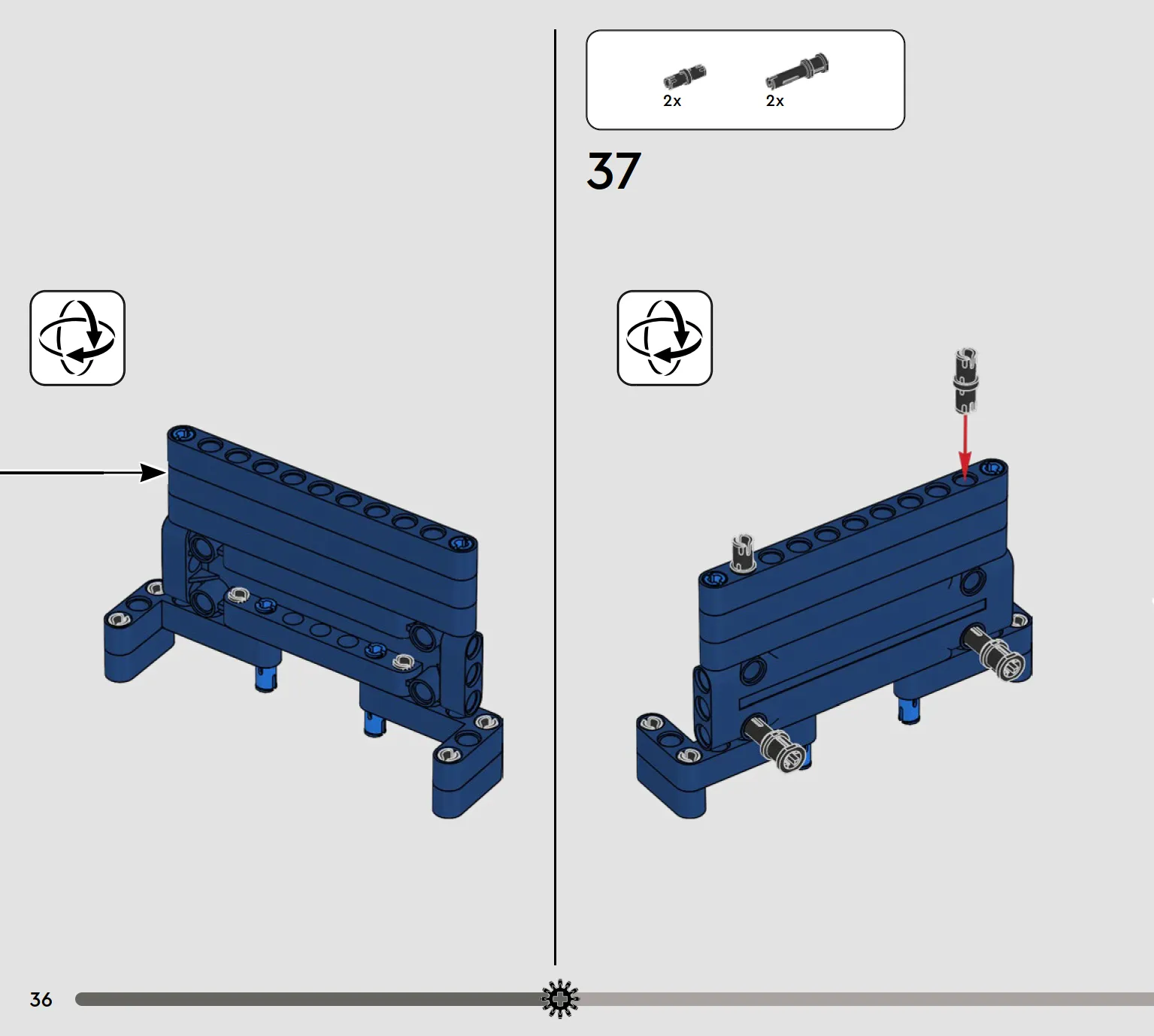 2x 2x

37

36