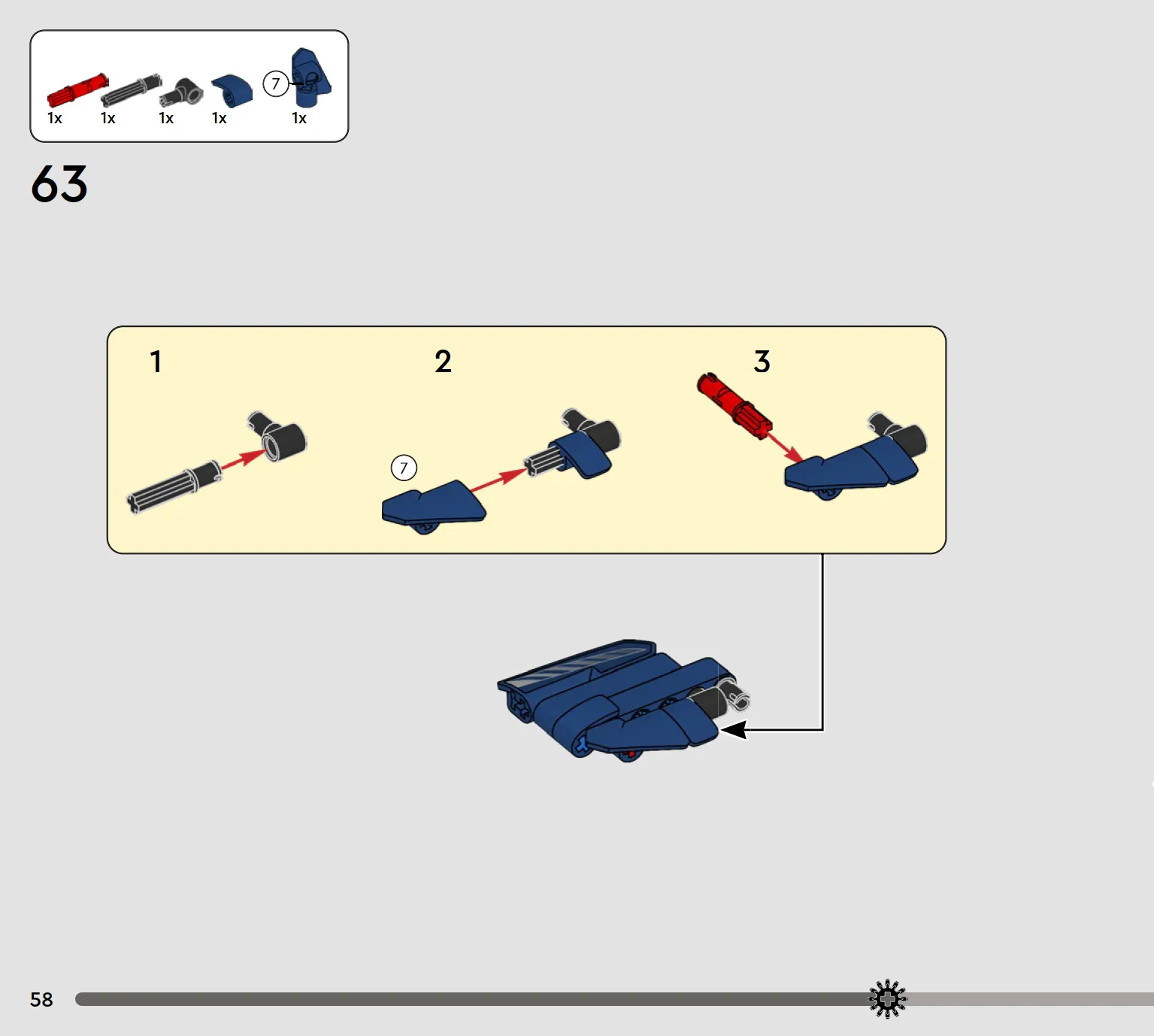 1x 1x 1x 1x 7 1x

63

1

2

7

3

58