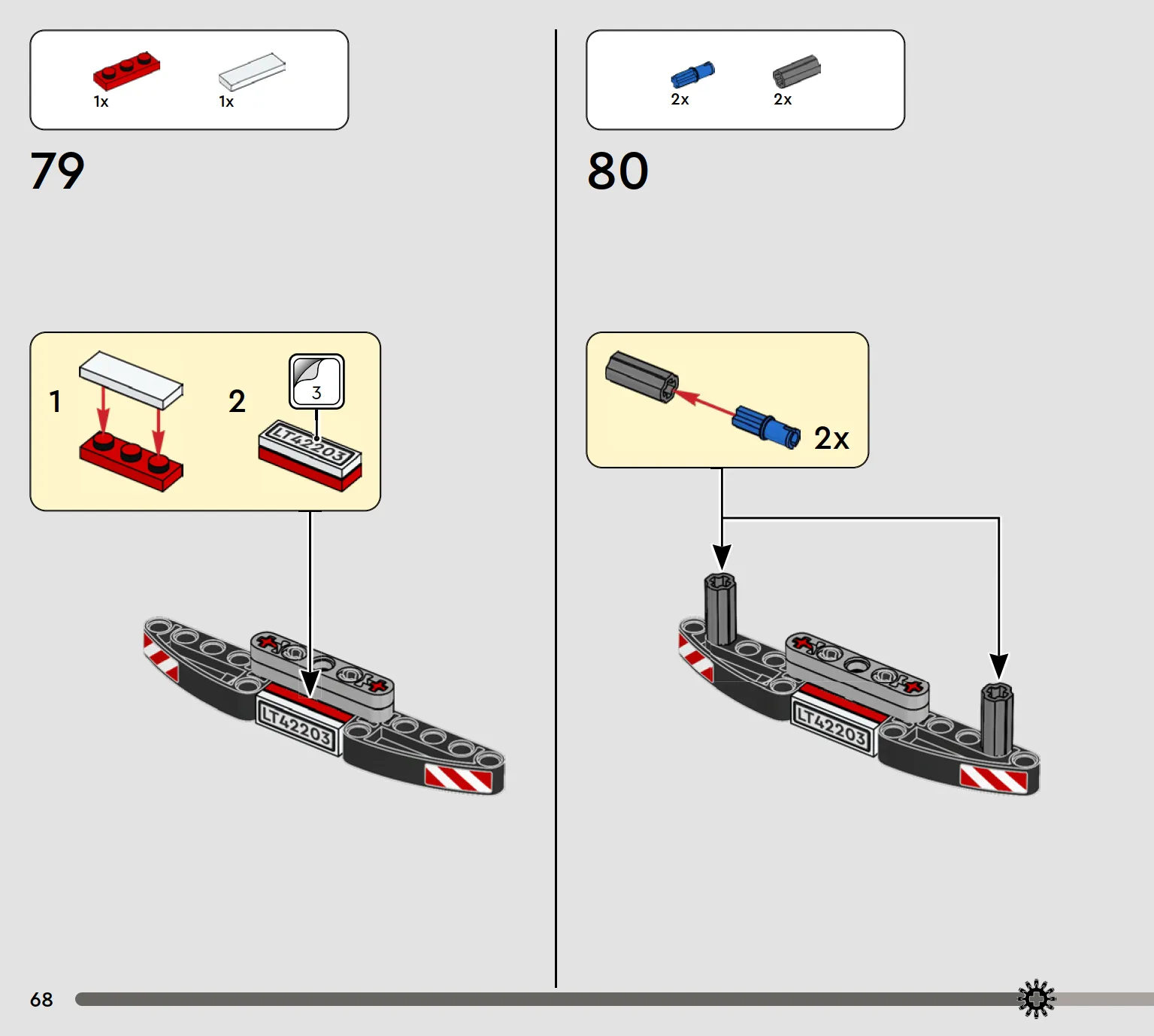 1x 1x

79

1

2

3

LT42203

LT42203

2x 2x

80

2x

LT42203

68