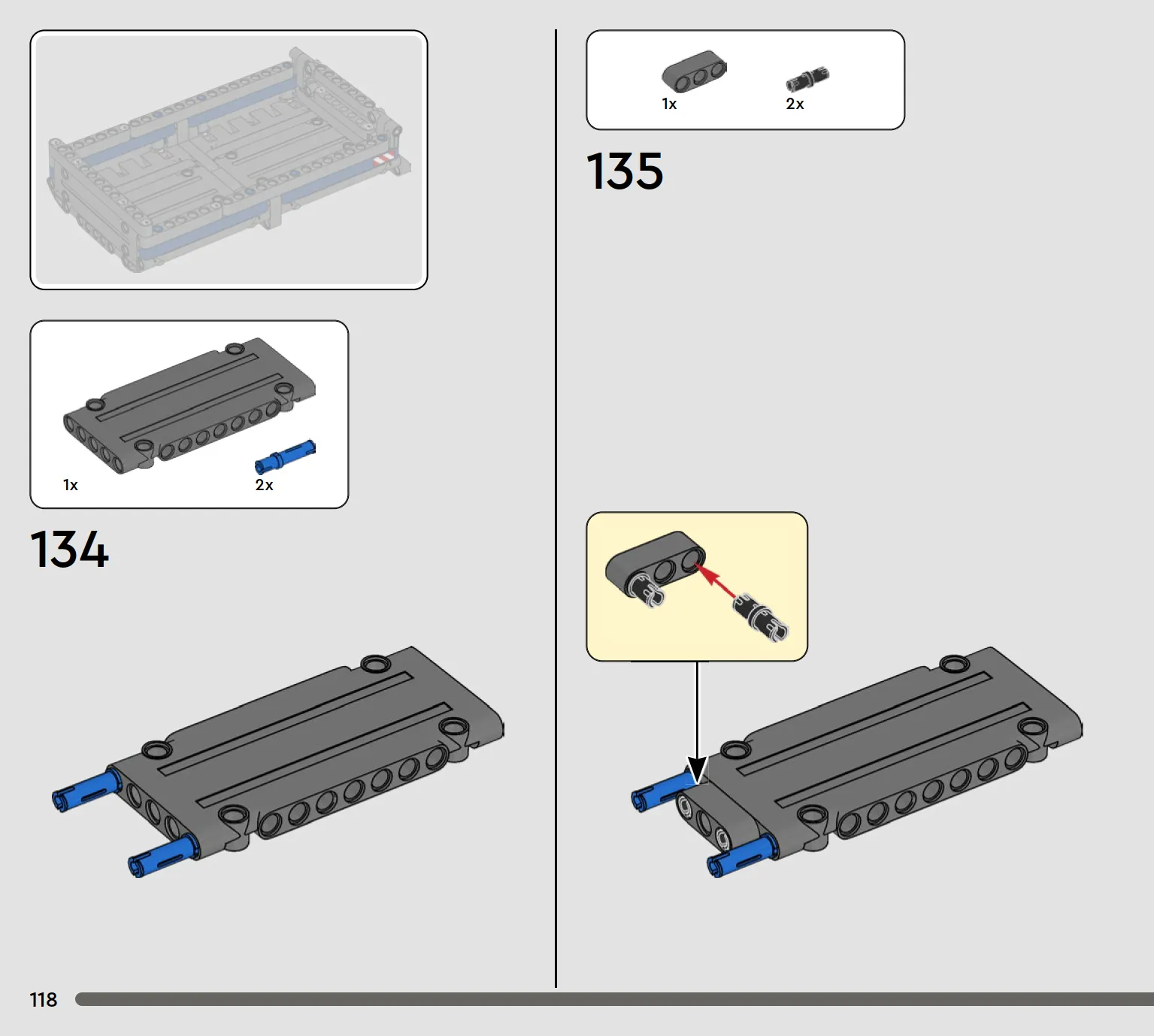 1x
2x
134

1x
2x
135

118