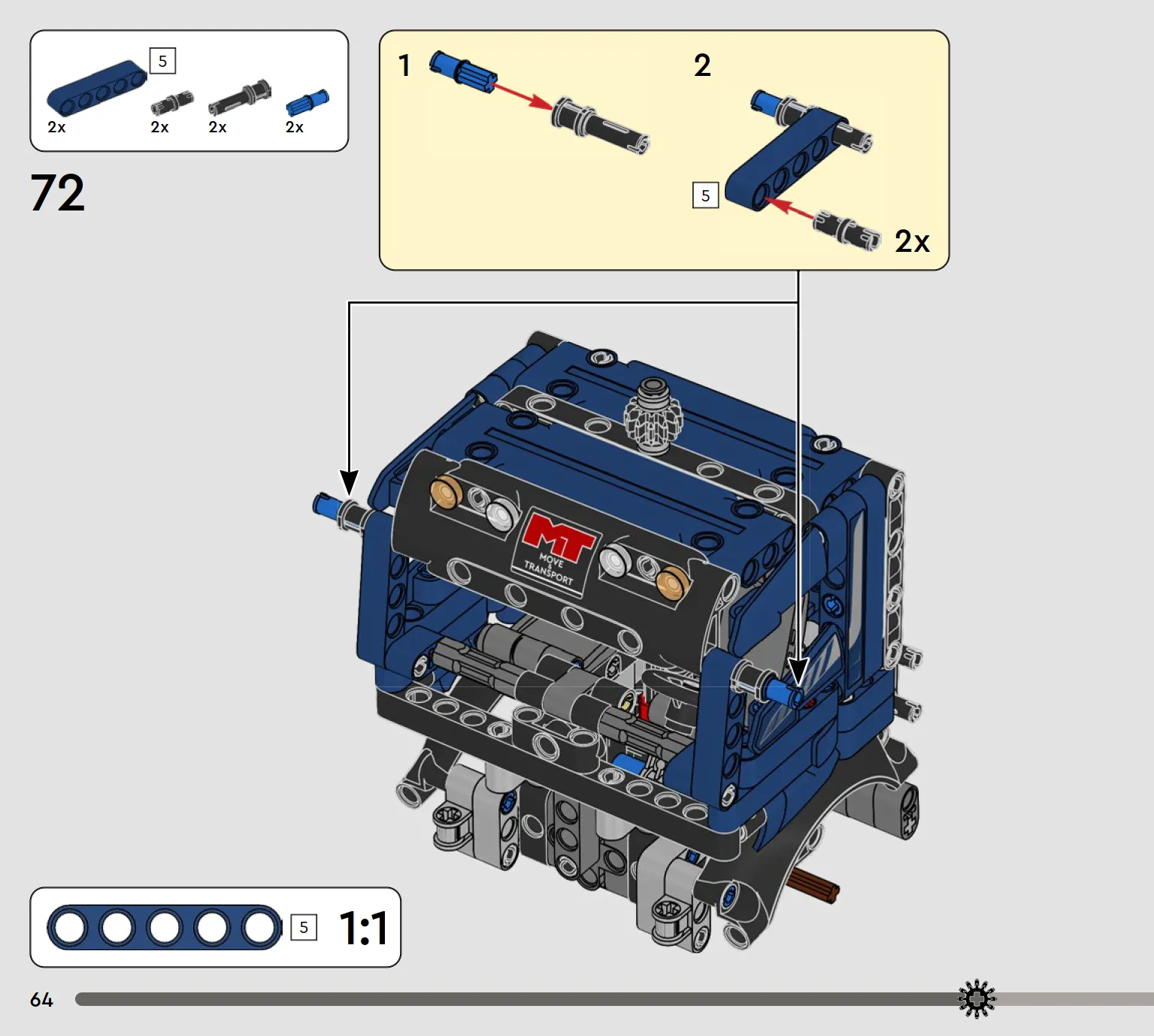 5
2x 2x 2x 2x

72

1

2

5

2x

MT
MOVE
&
TRANSPORT

5 1:1

64