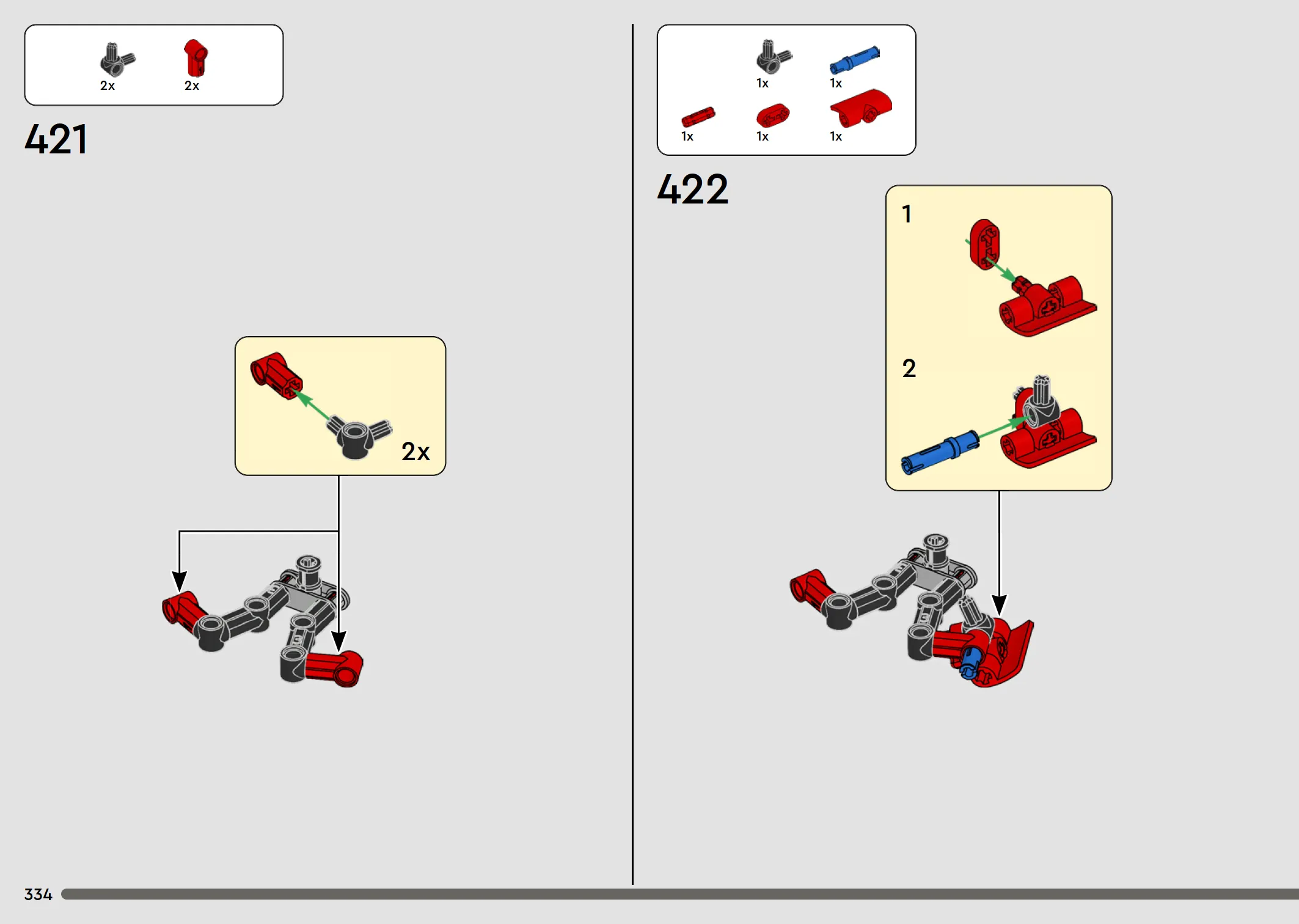 2x 2x

421

2x

1x 1x

1x 1x 1x

422

1

2

334