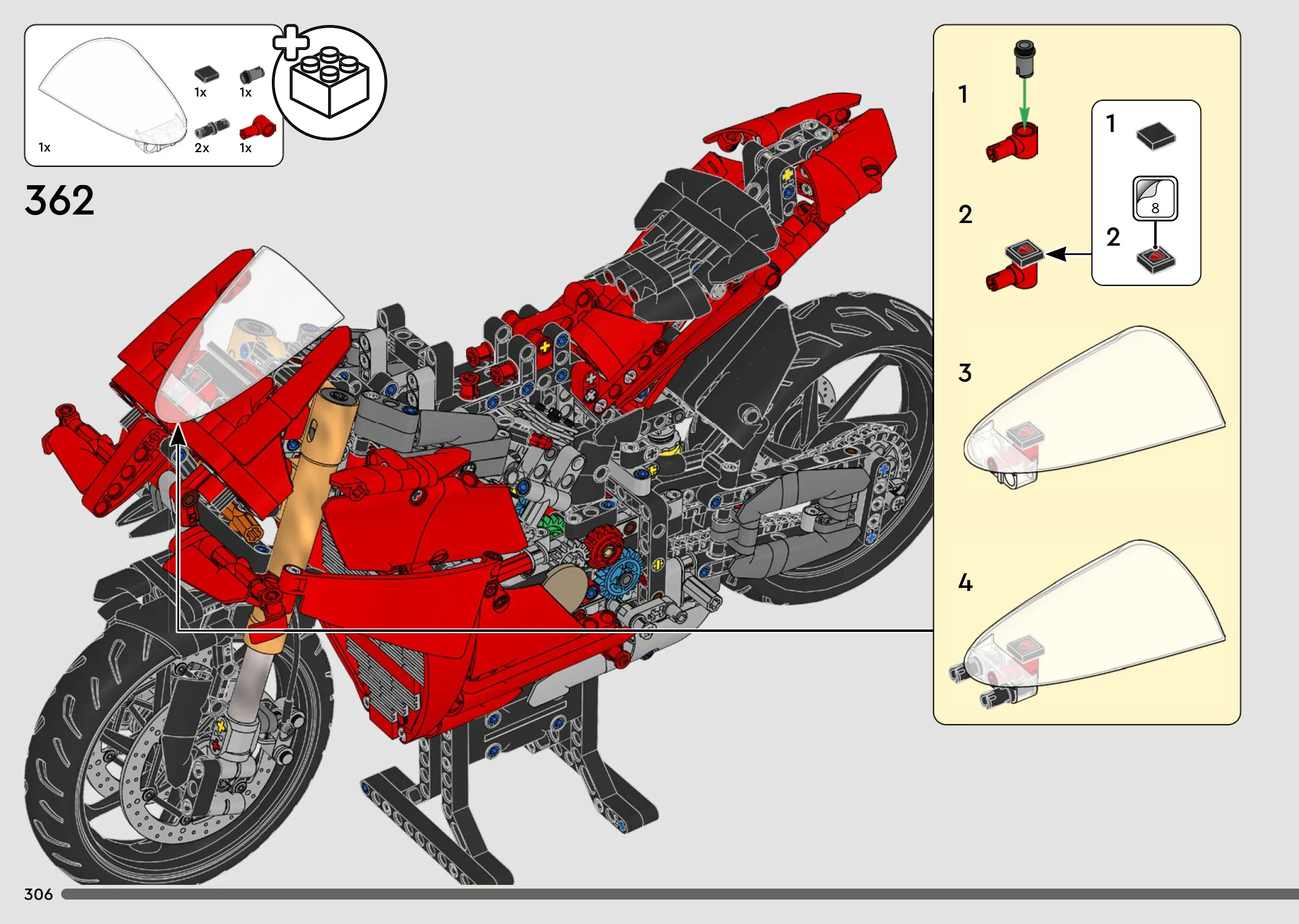 1x

1x

1x

2x

1x

362

1

2

1

8

2

3

4

306