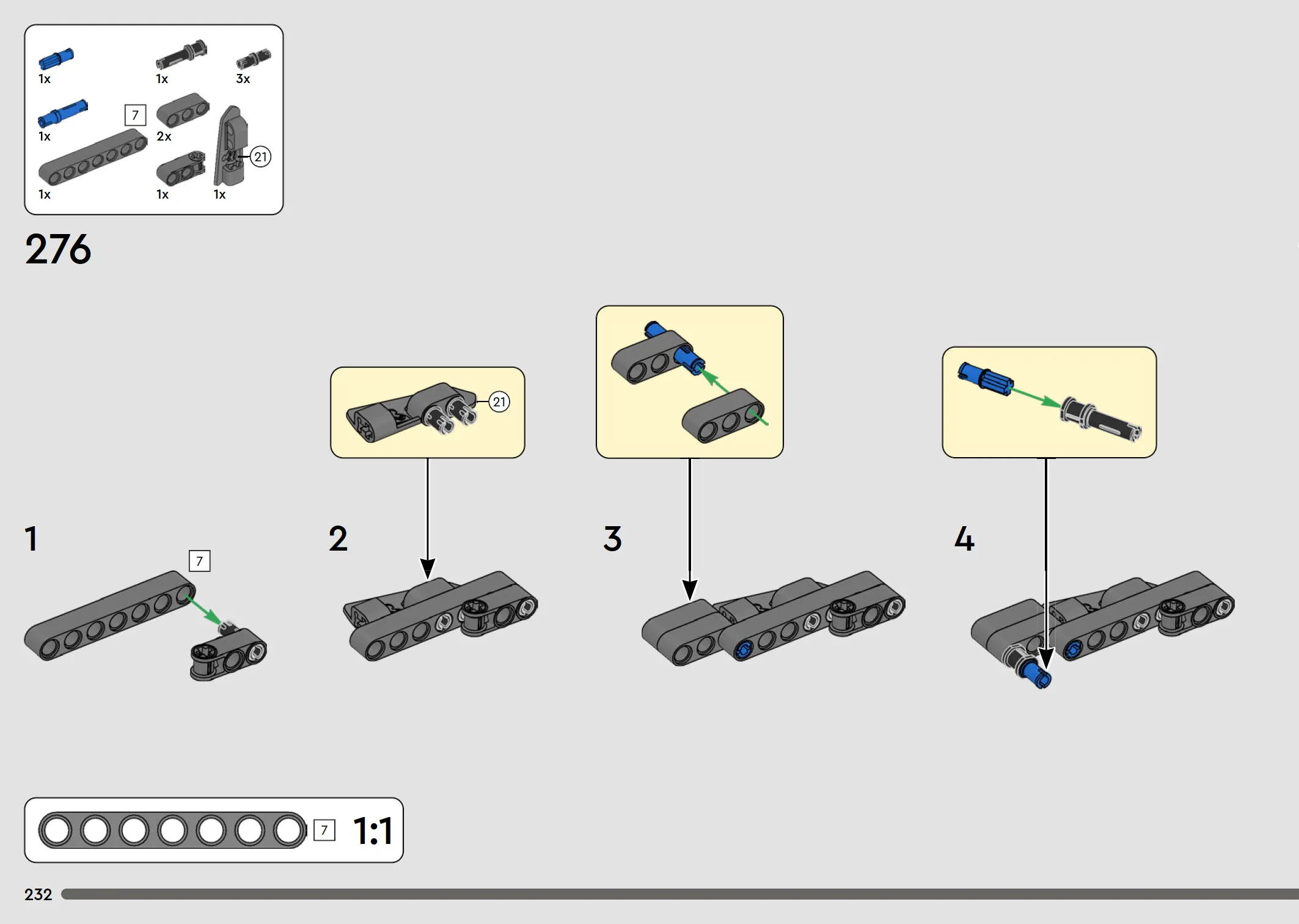 1x
1x
3x
1x
7
2x
21
1x
1x
1x

276

21

1
7

2

3

4

7
1:1

232