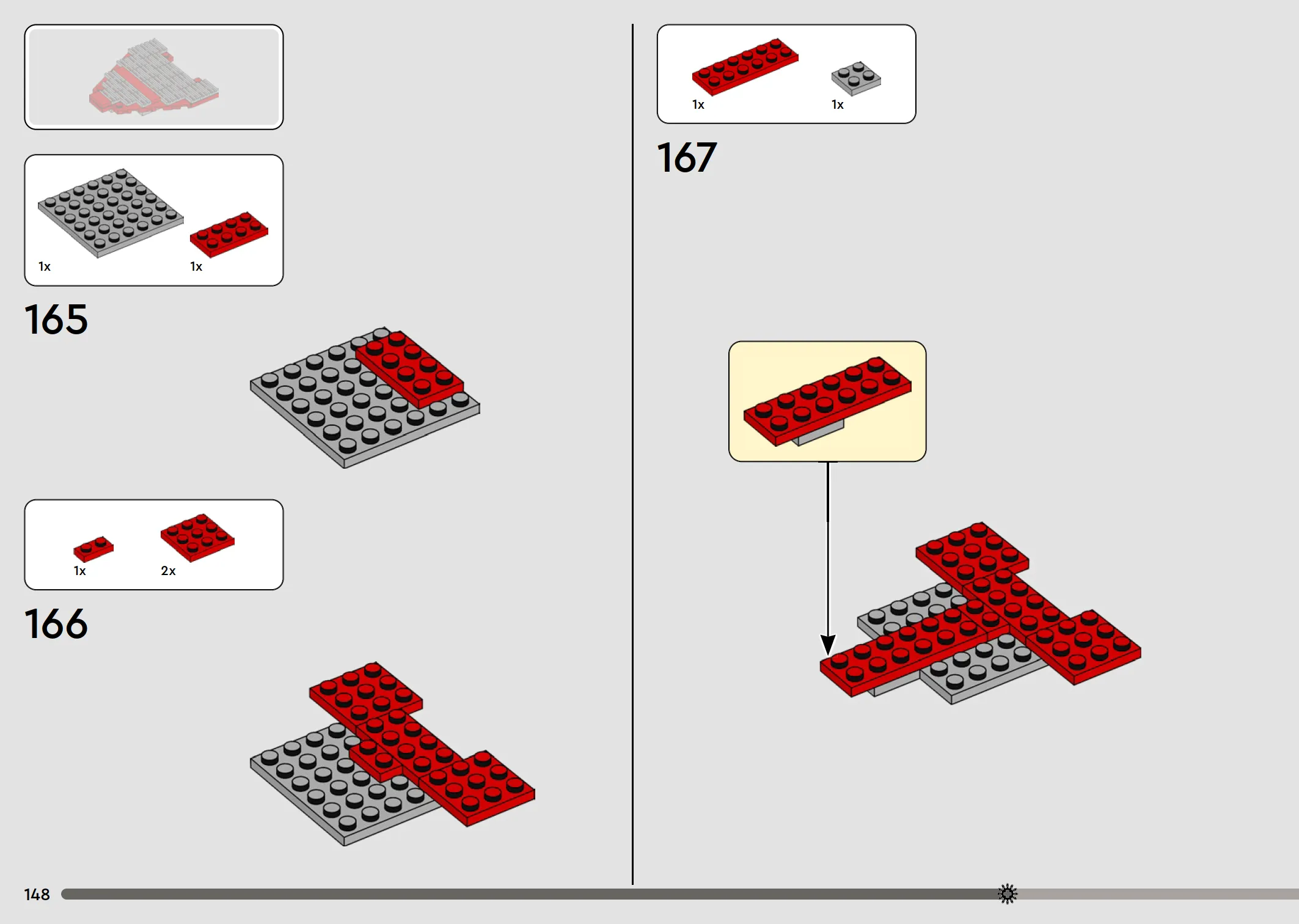 1x

1x

165

1x

2x

166

1x

1x

167

148