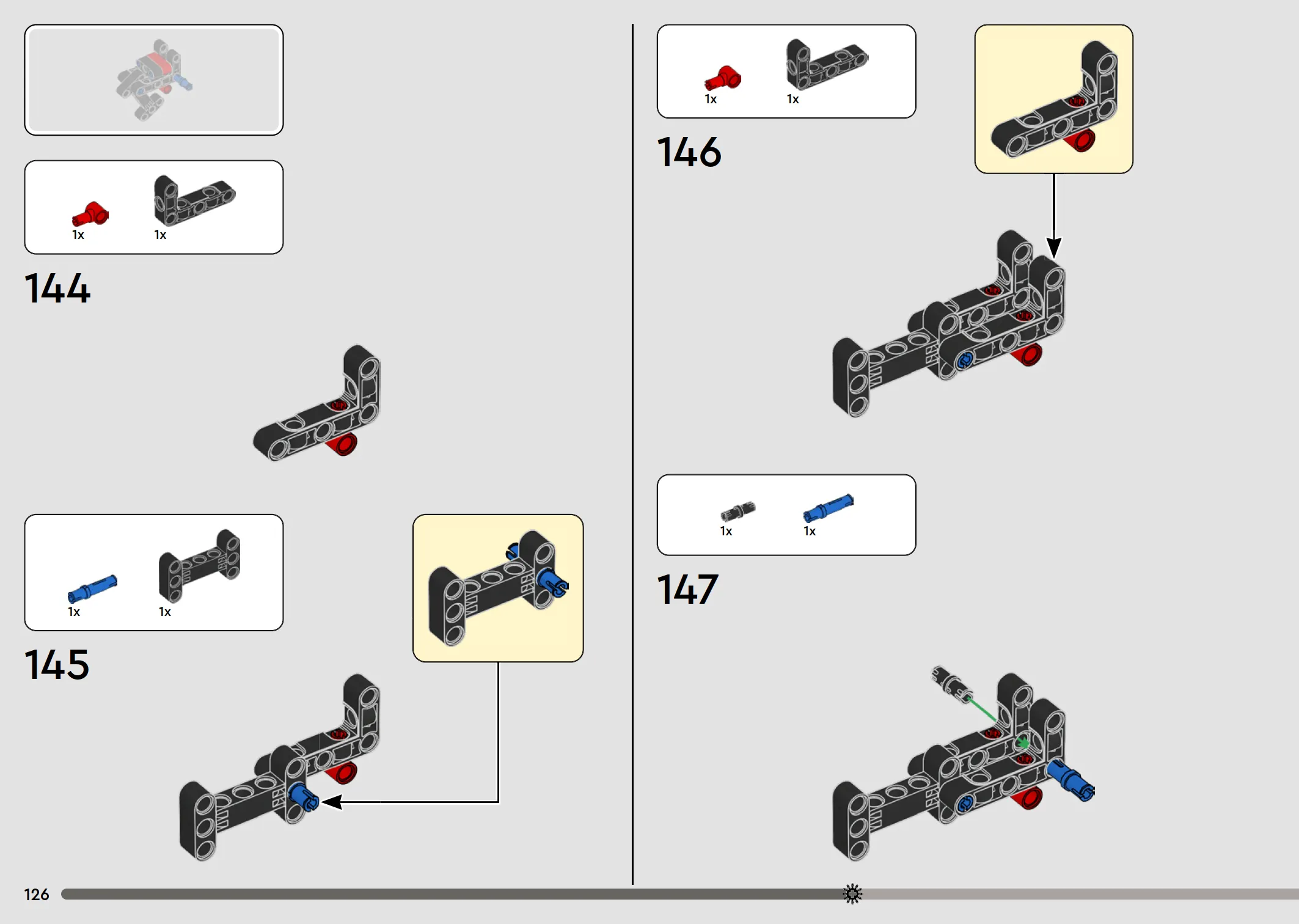 1x 1x

144

1x 1x

145

1x 1x

146

1x 1x

147

126