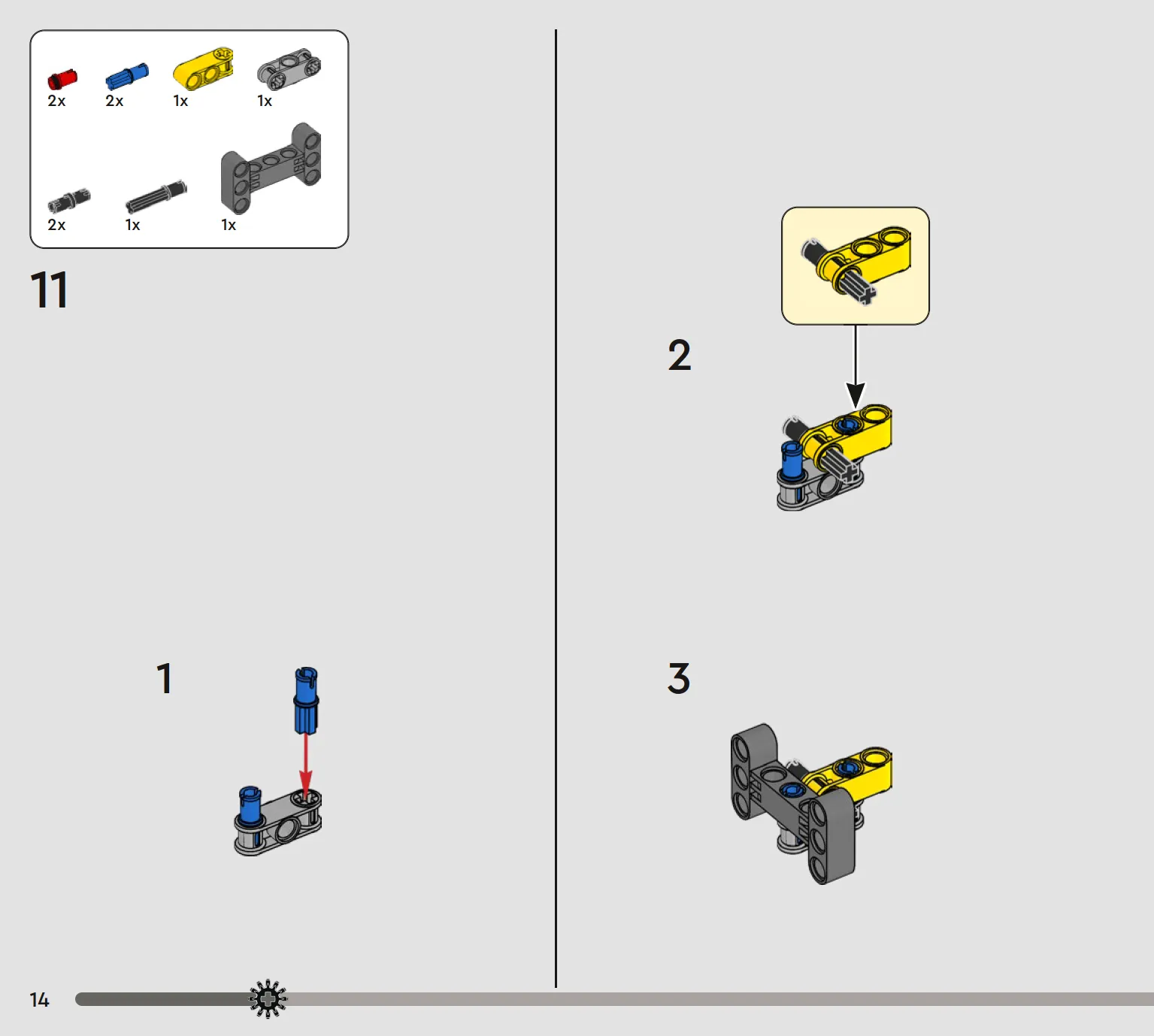 2x 2x 1x 1x

2x 1x 1x

11

1

2

3

14