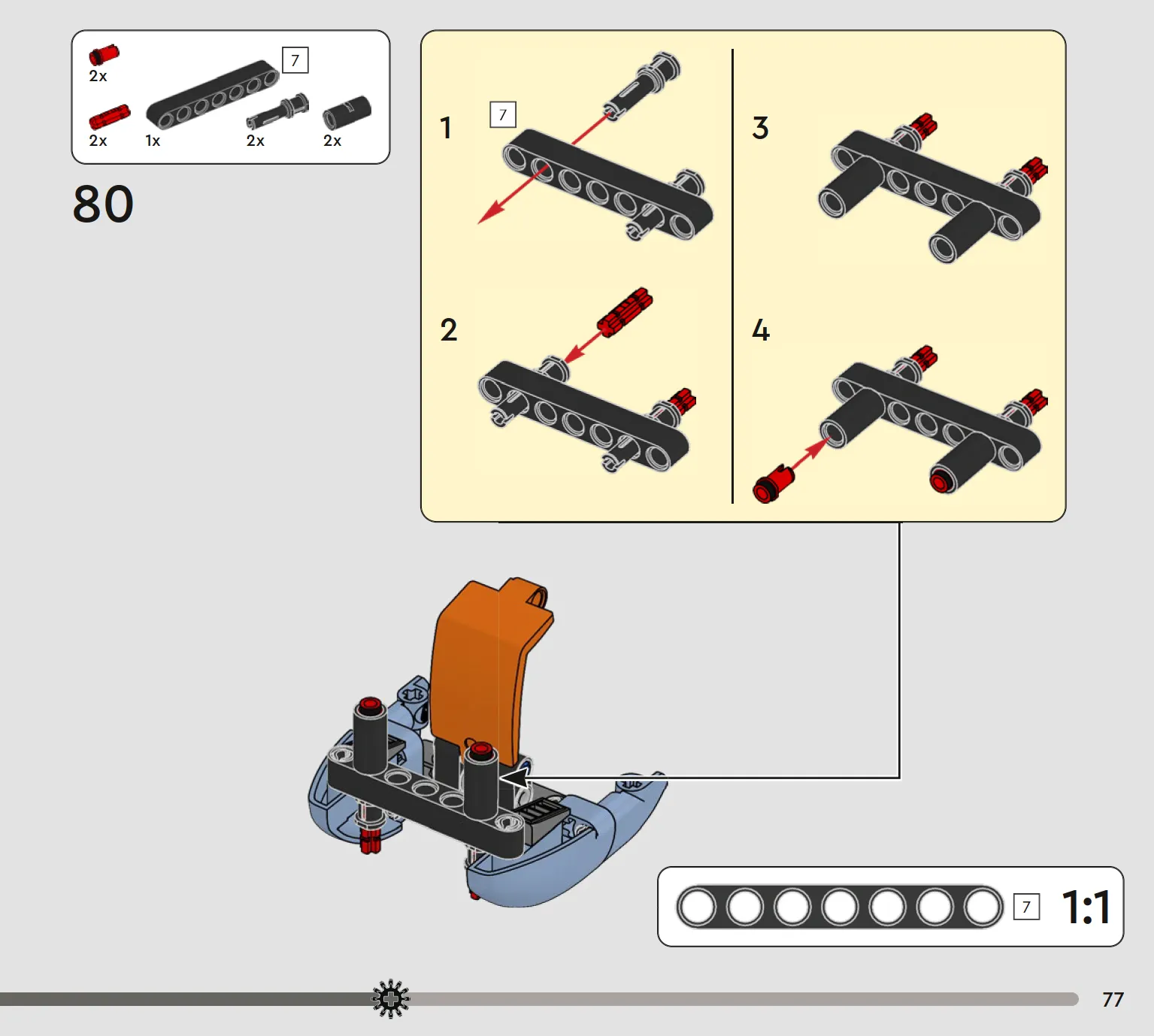 2x
7
2x
1x
2x
2x

80

1
7
2
3
4

7
1:1

77