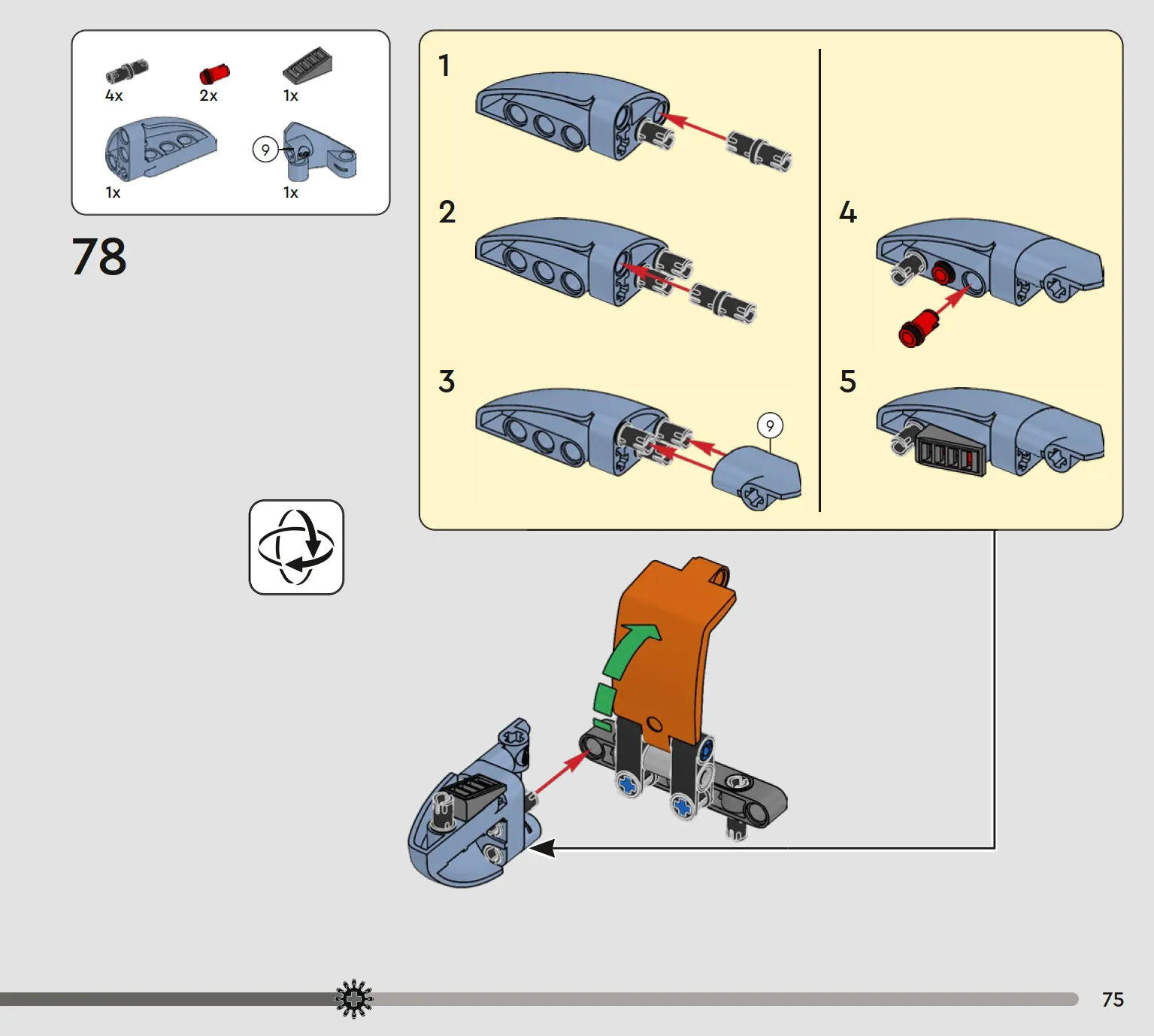 4x
2x
1x
1x
9
1x

78

1
2
3
9
4
5

75