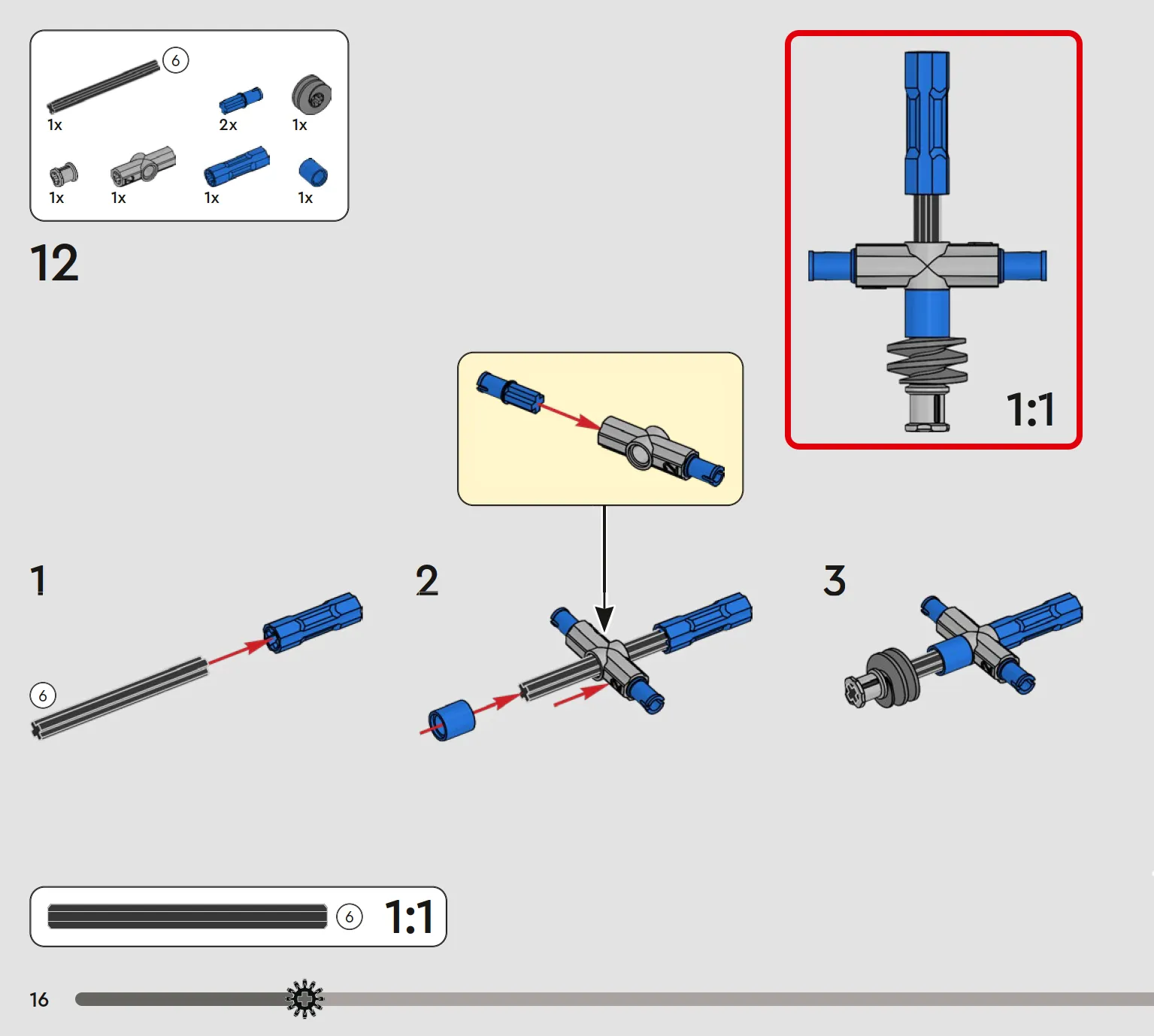 6
1x
2x
1x
1x
1x
1x
1x

12

1:1

1
6

2

3

6
1:1

16