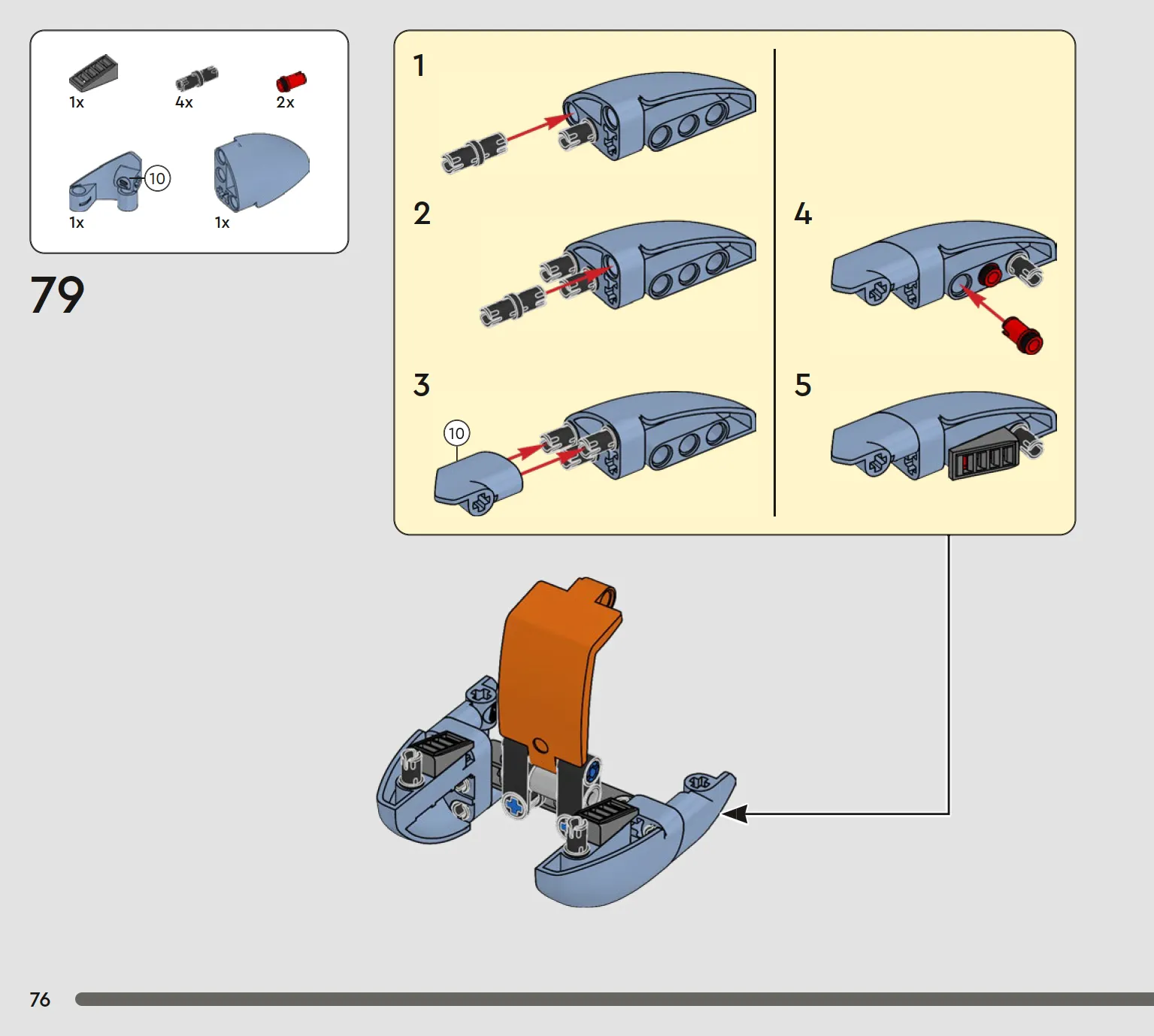 1x
4x
2x
10
1x
1x

79

1
2
3
10
4
5

76