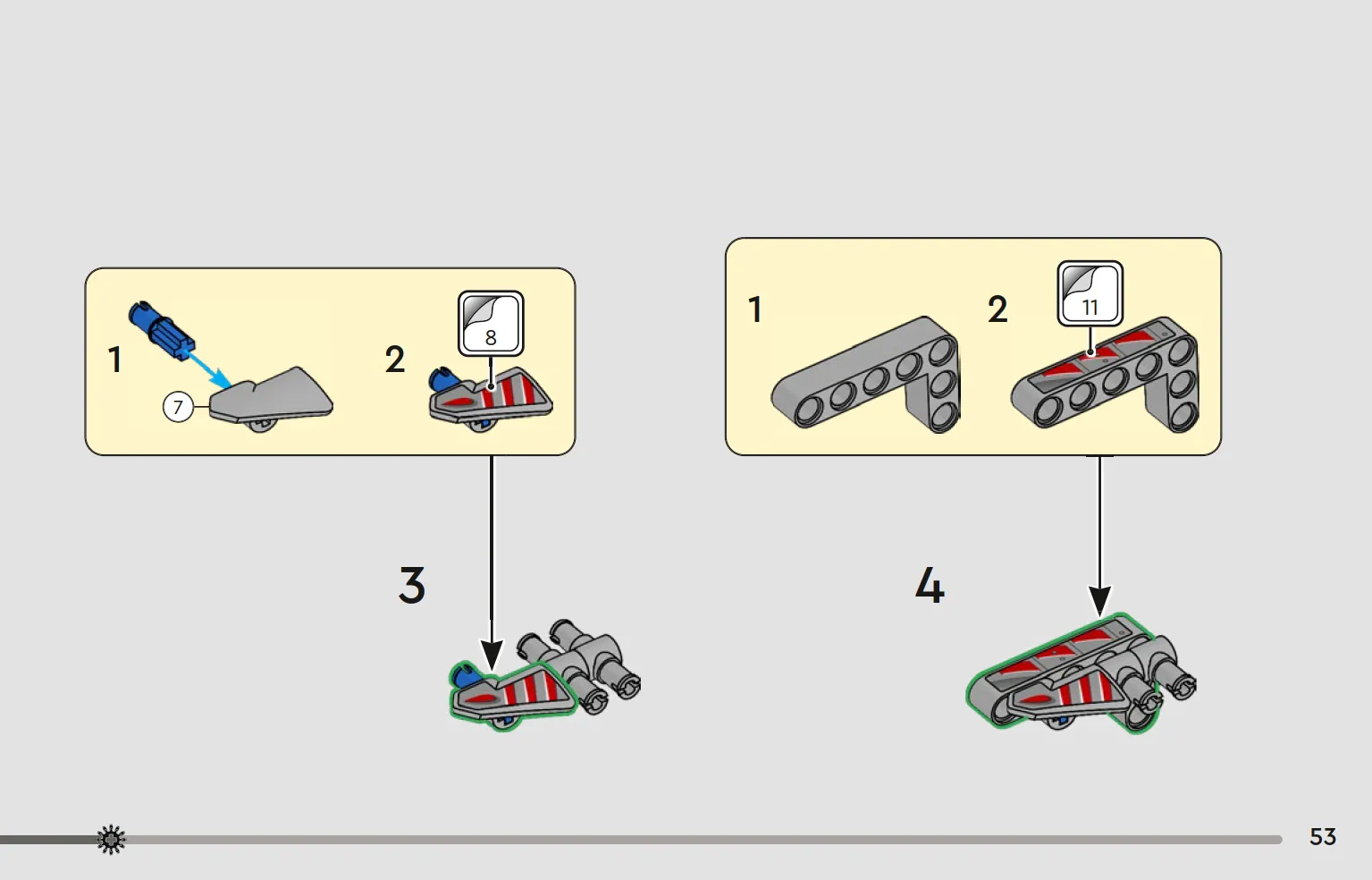 1

7

2

8

3

1

2

11

4

53