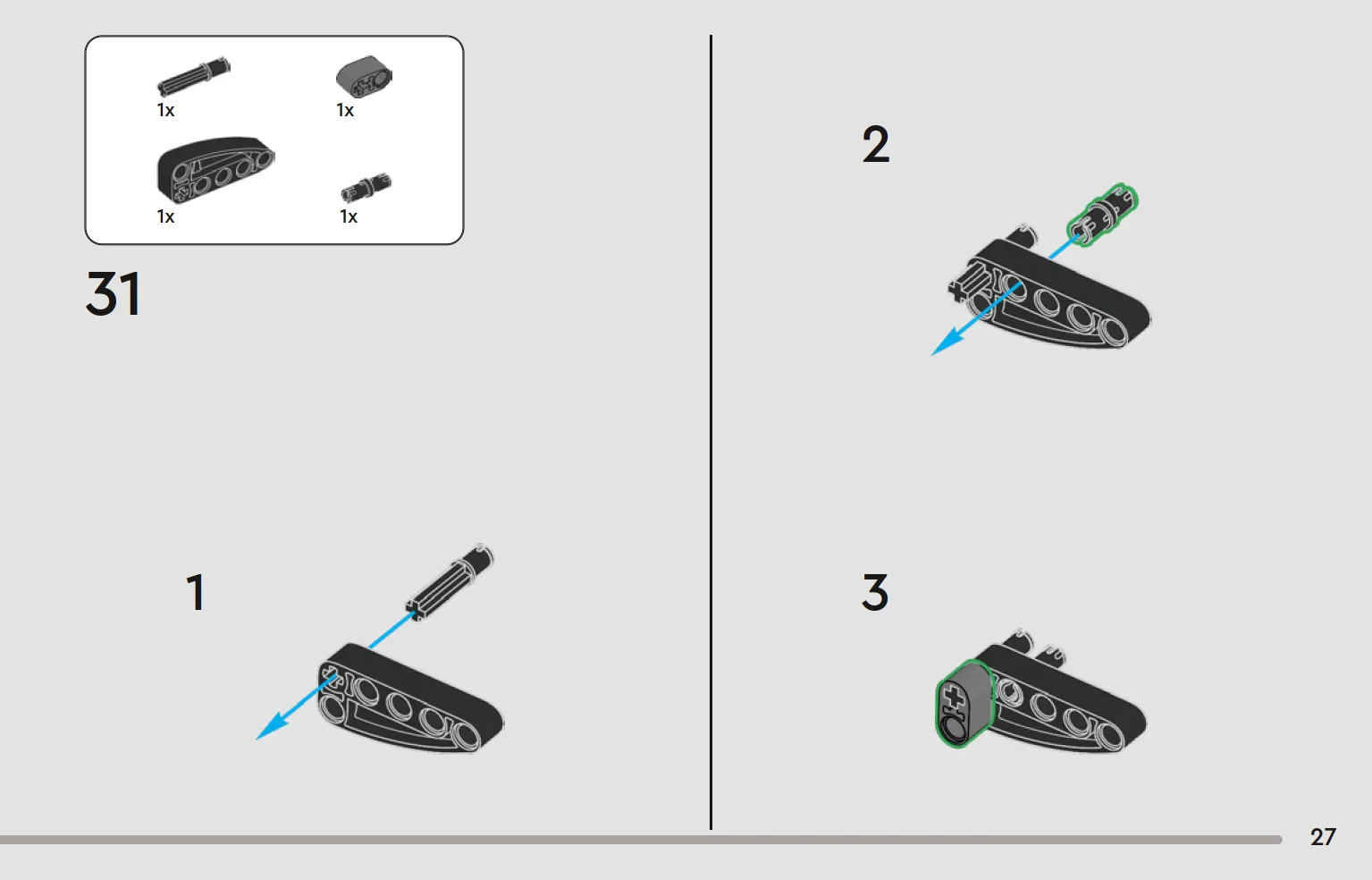 1x
1x
1x
1x

31

1

2

3

27