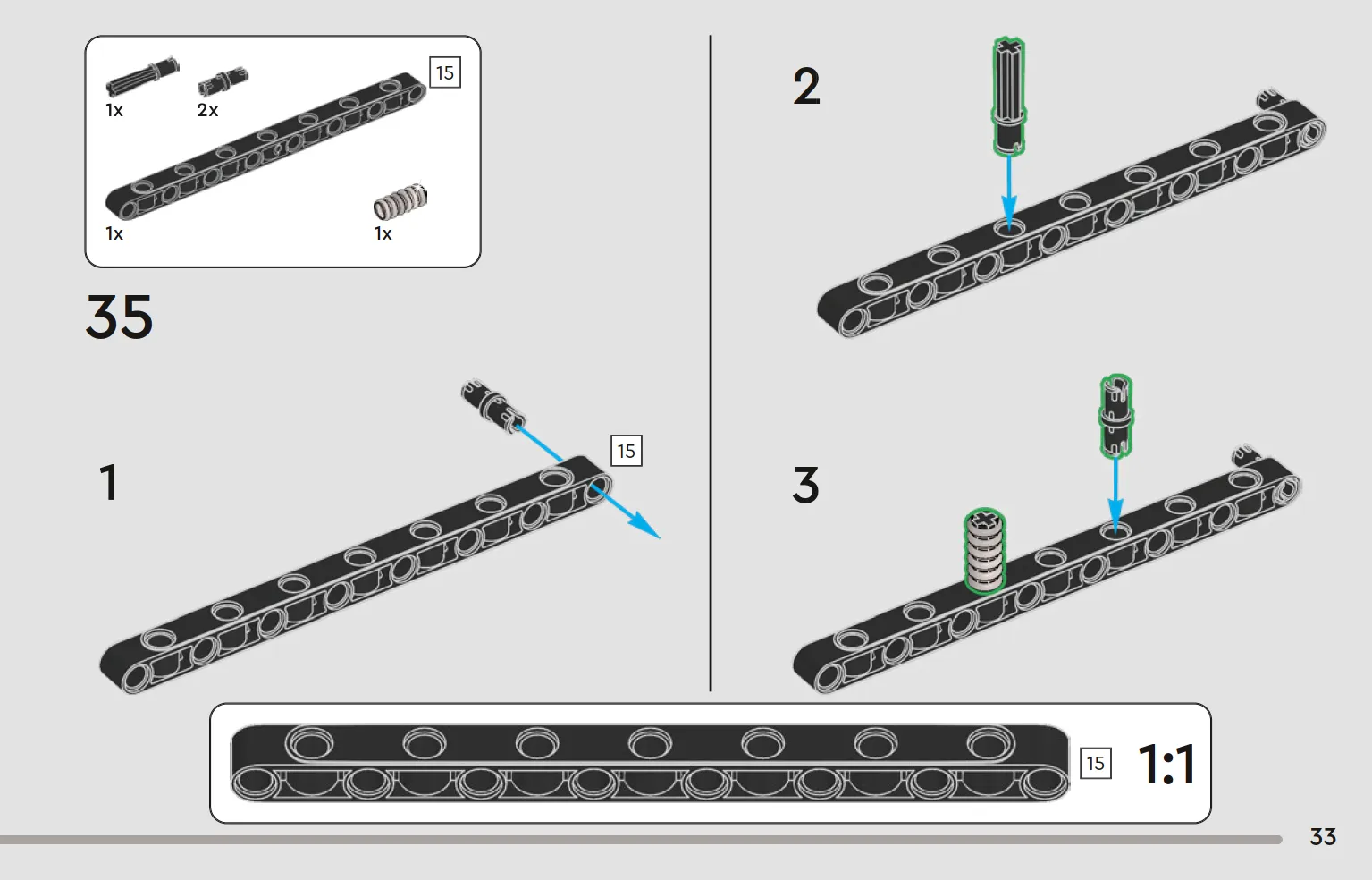 1x
2x
15
1x
1x

35

1
15

2

3

15
1:1

33