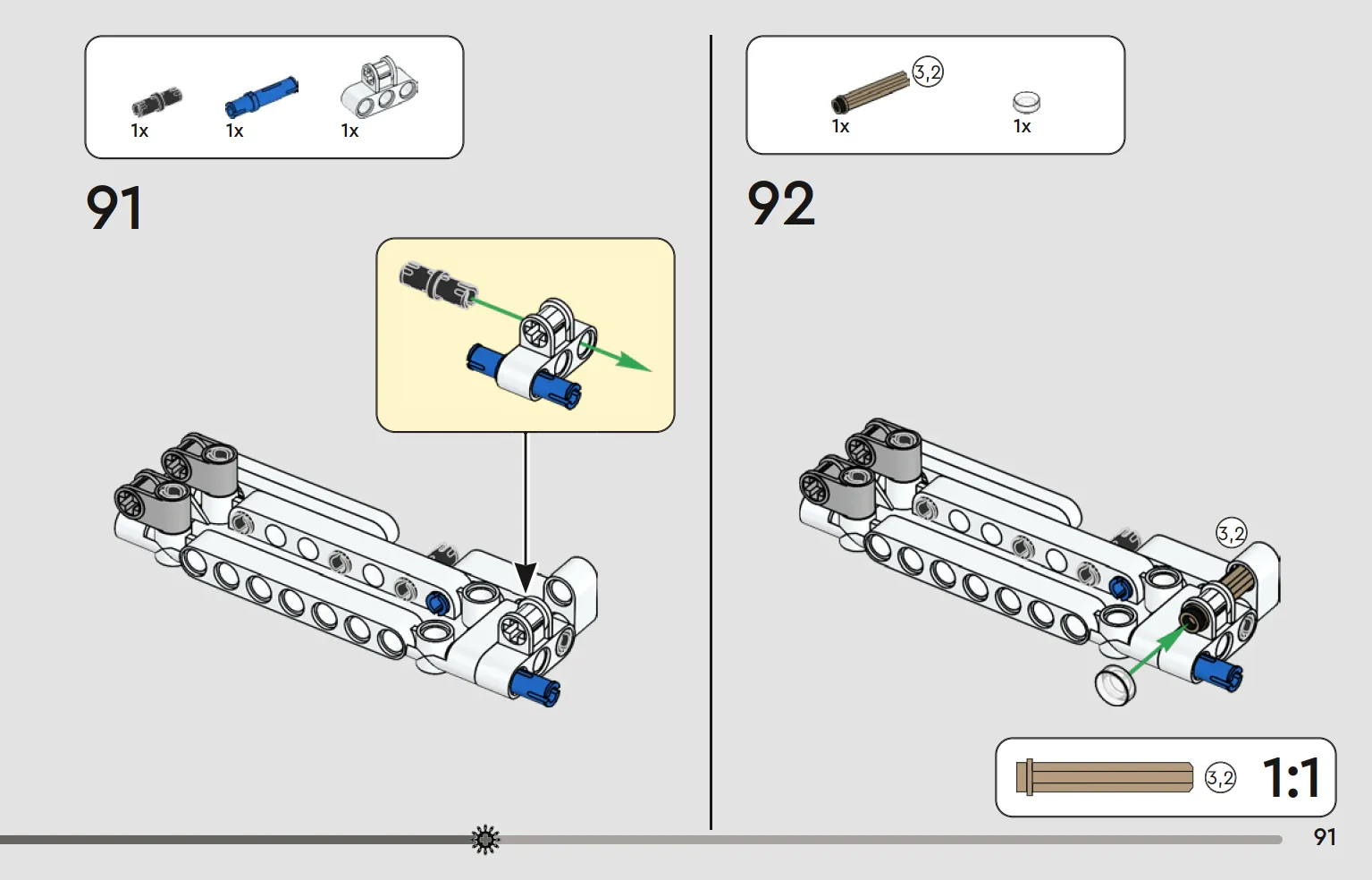 1x 1x 1x

91

3,2
1x 1x

92

3,2

3,2 1:1

91