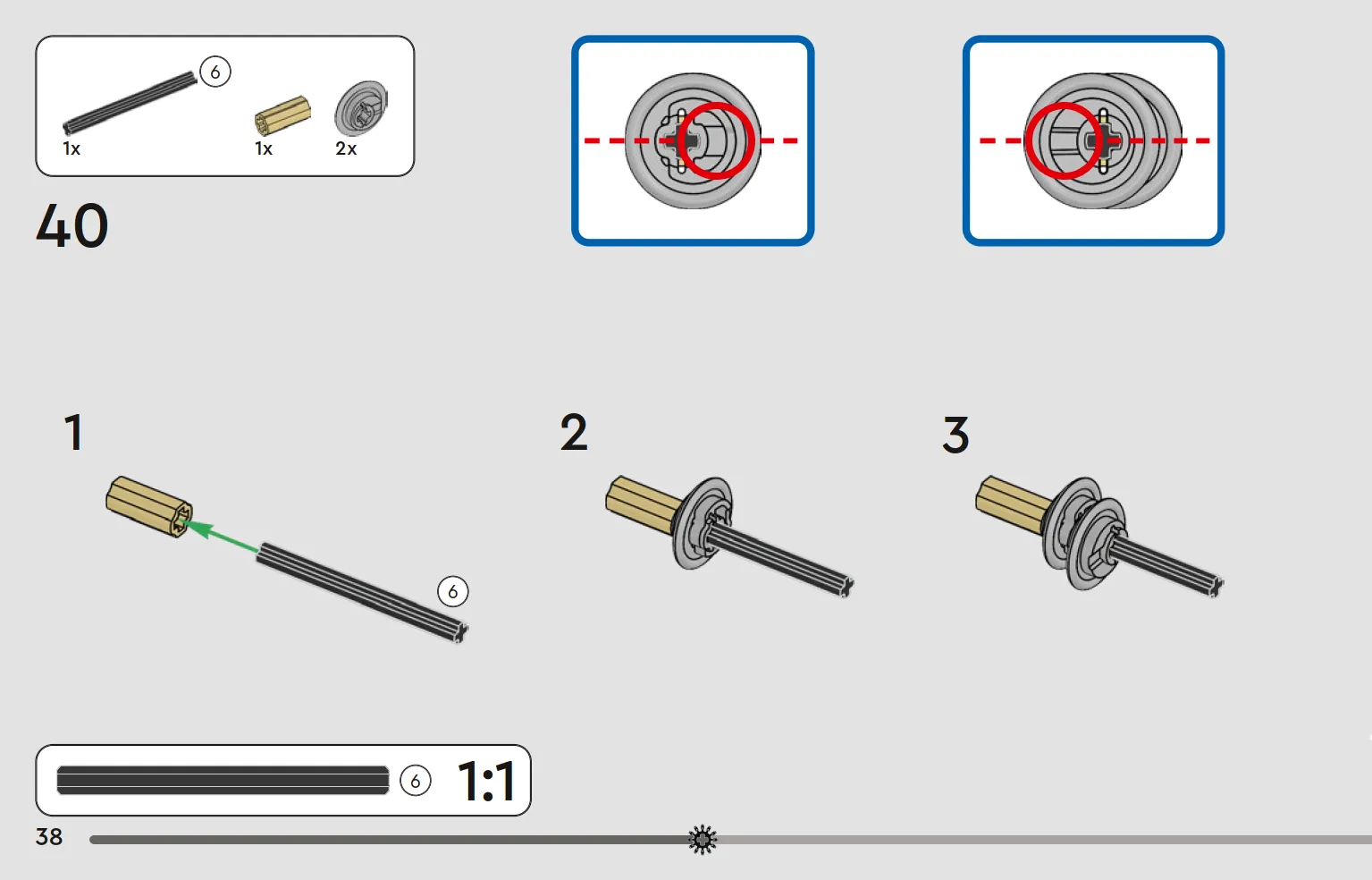 6
1x
1x
2x

40

1

6

2

3

6
1:1

38