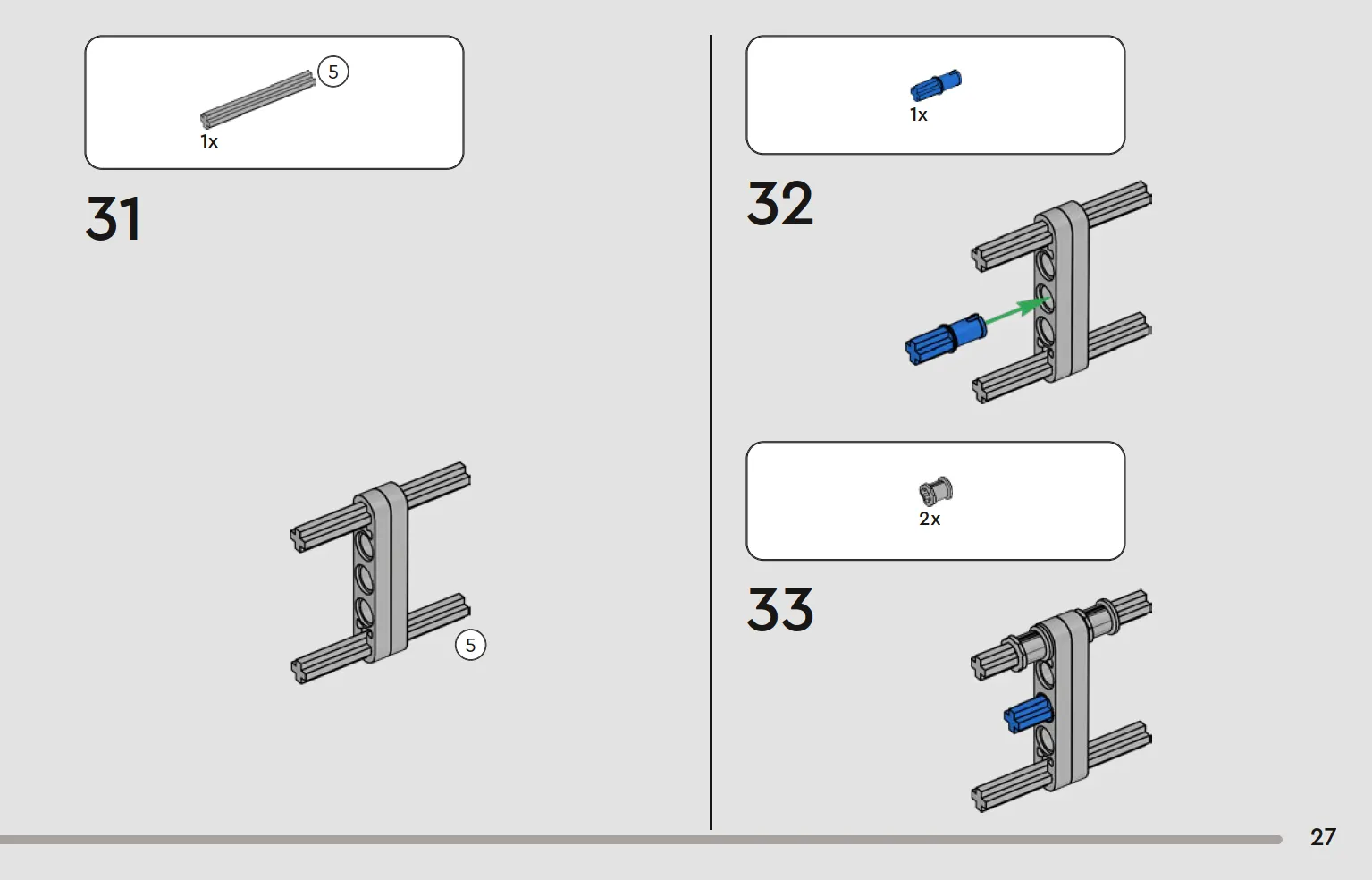 5
1x

31

5

1x

32

2x

33

27