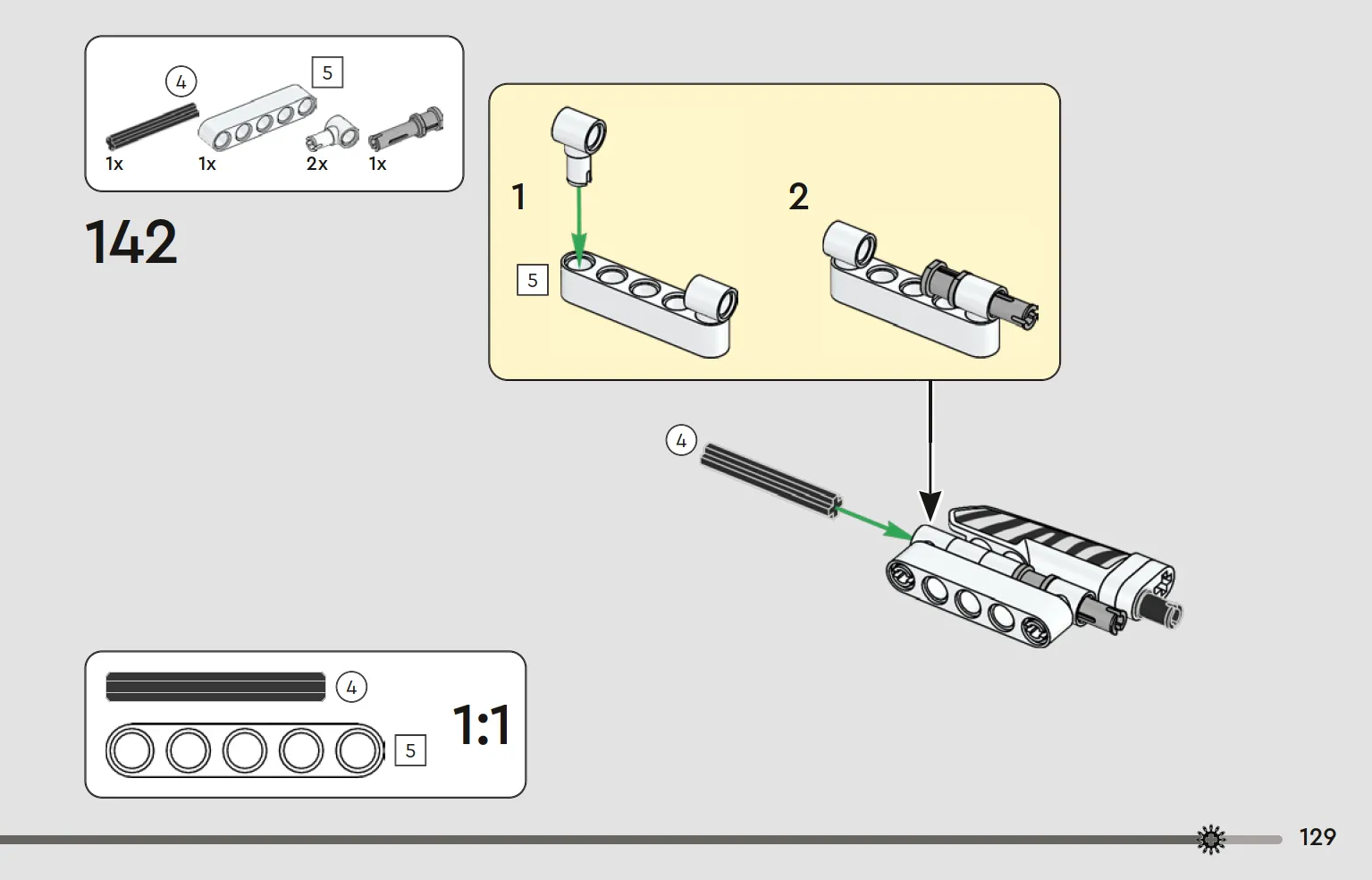 4
5
1x
1x
2x
1x

142

1
5
2

4

4
5
1:1

129