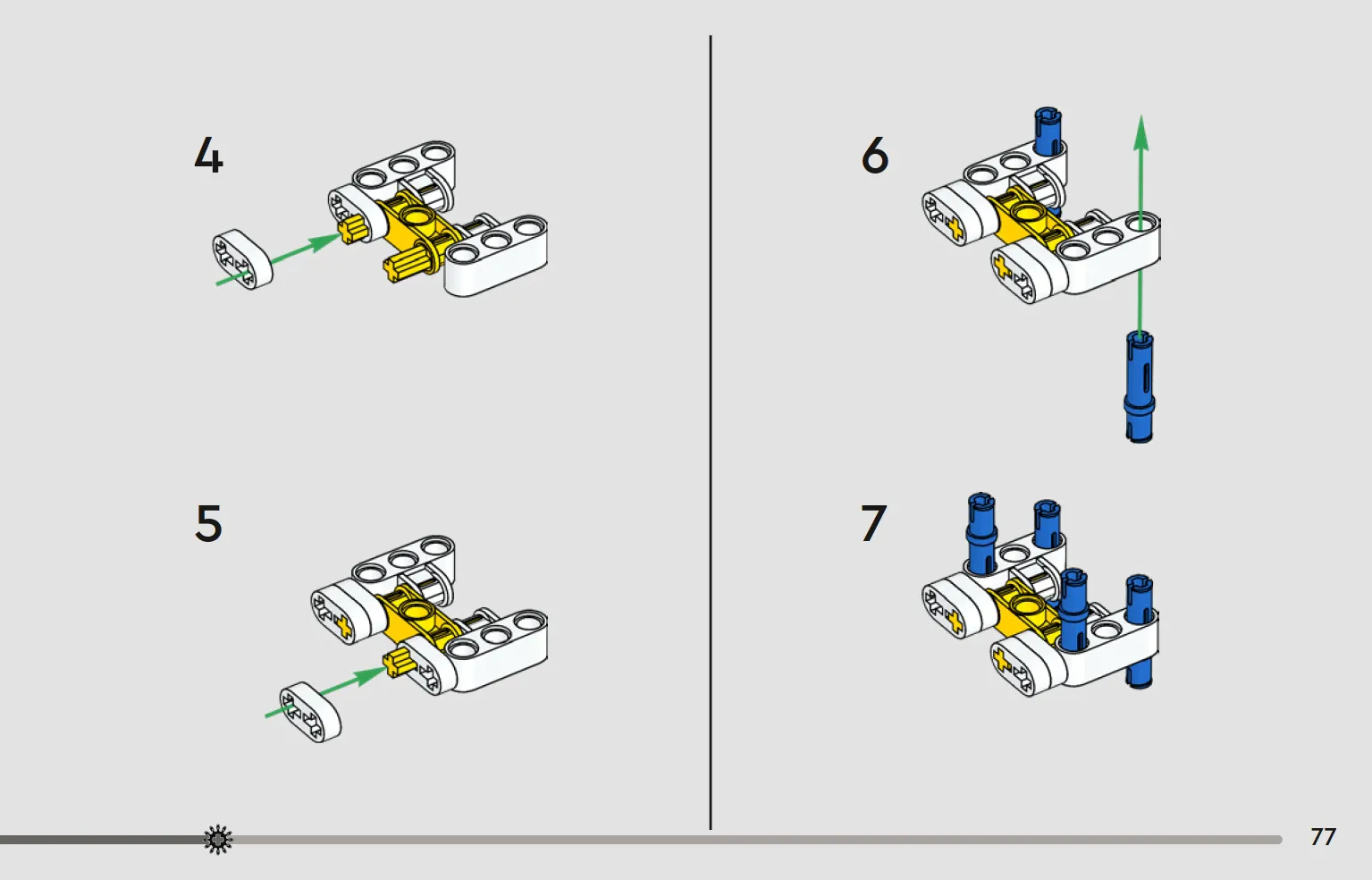 4

5

6

7

77