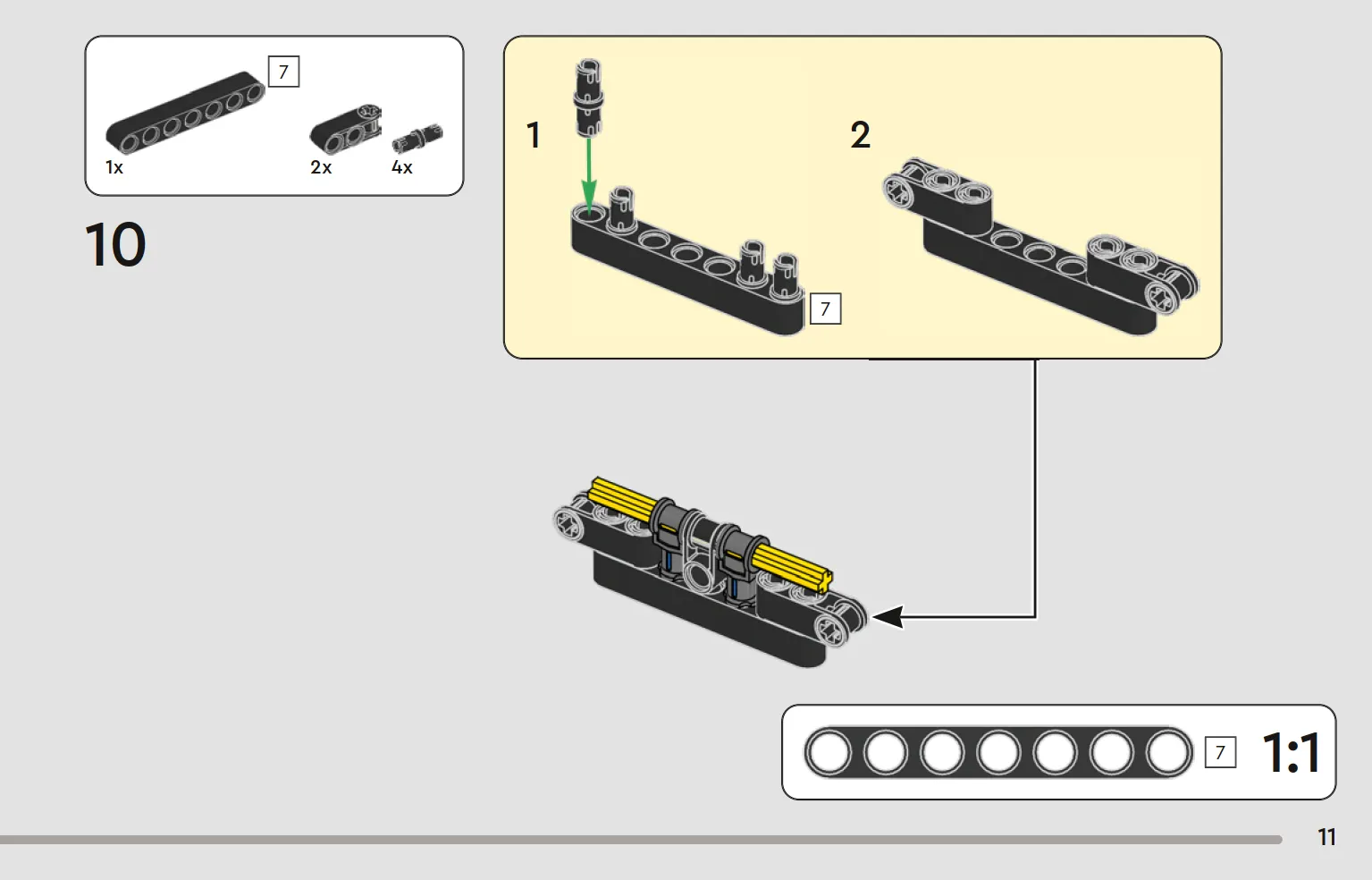 7

1x

2x

4x

10

1

7

2

7

1:1

11