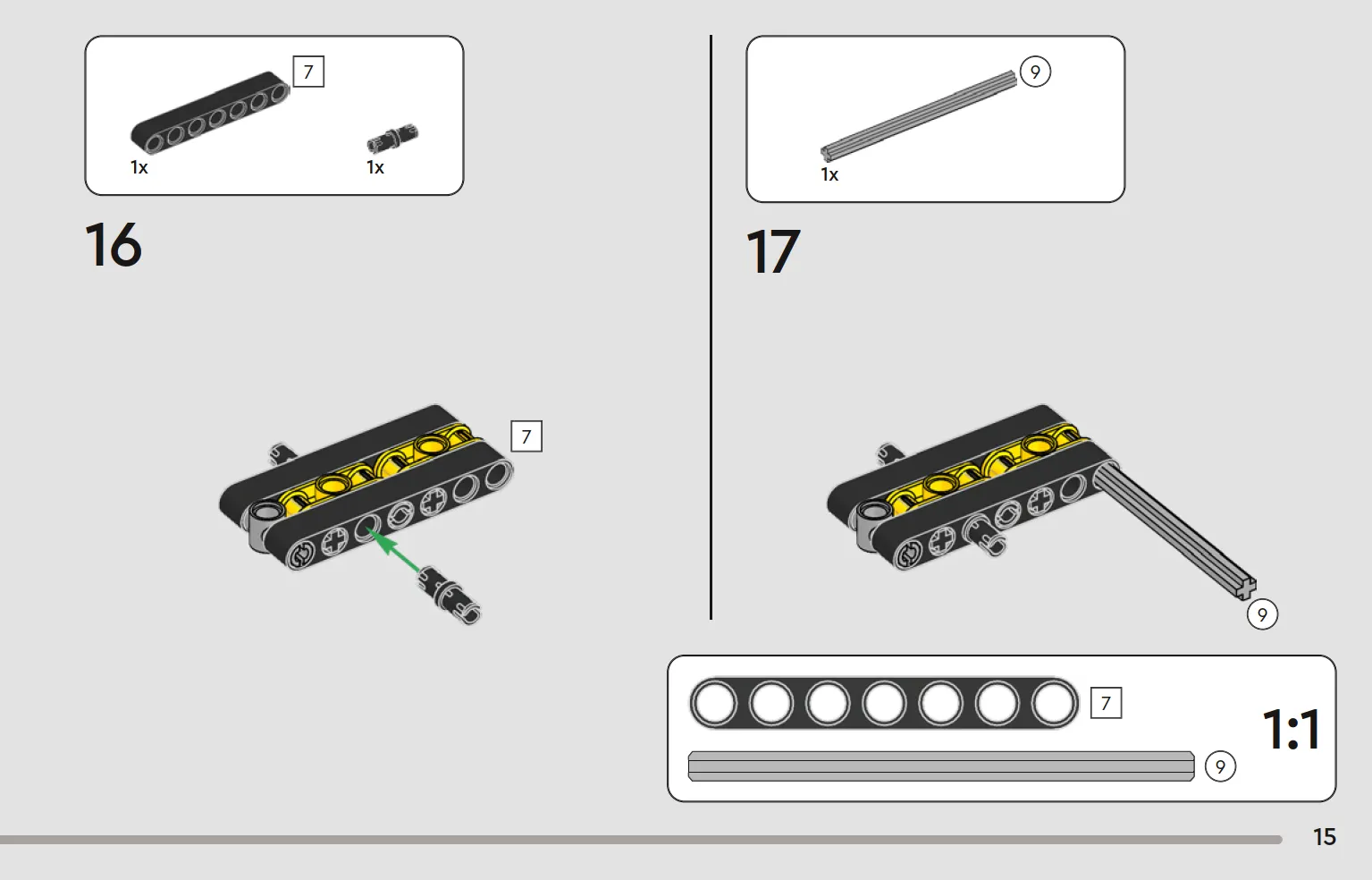 7

1x

1x

16

7

9

1x

17

9

7

9

1:1

15