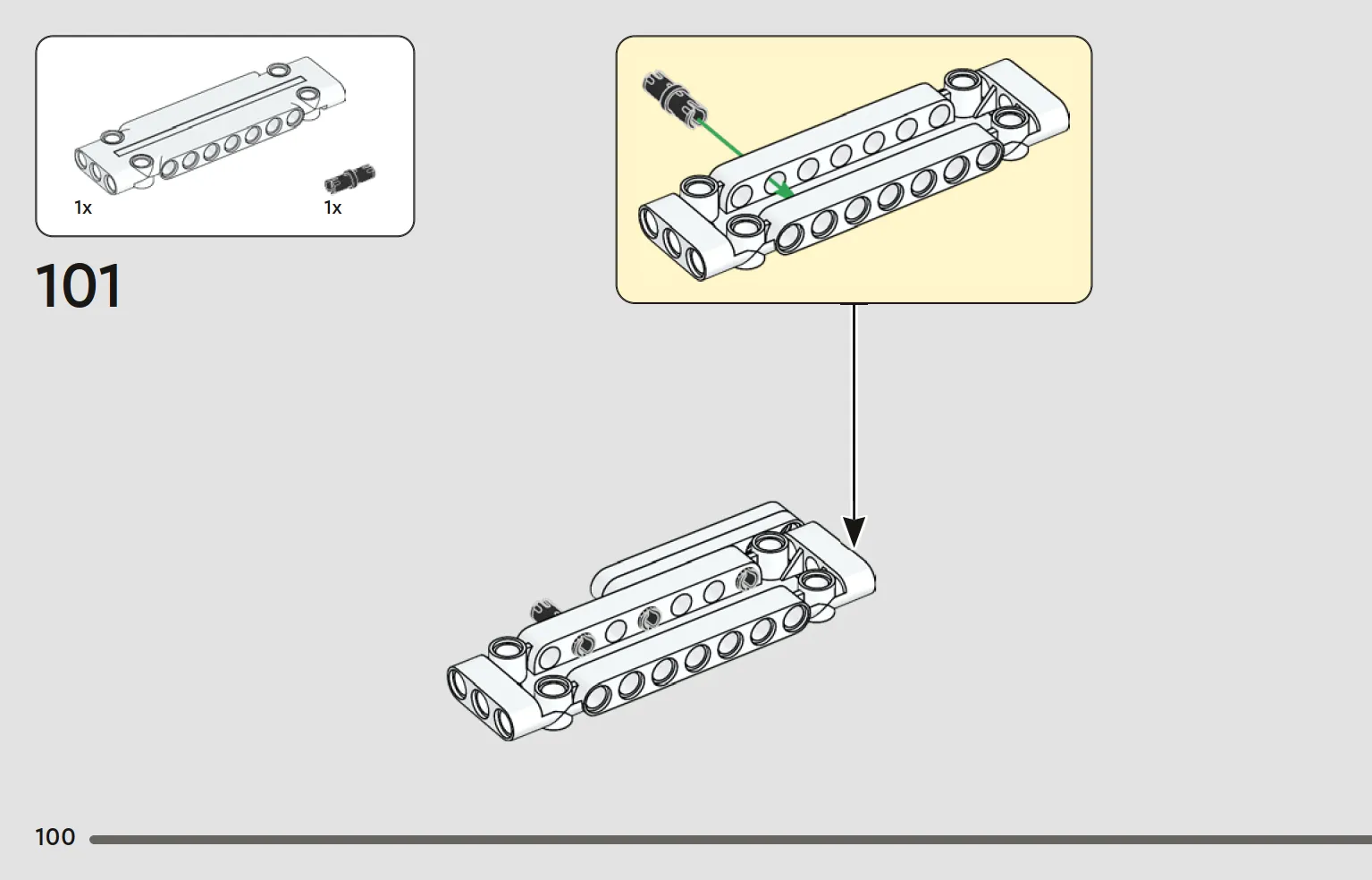 1x

1x

101

100