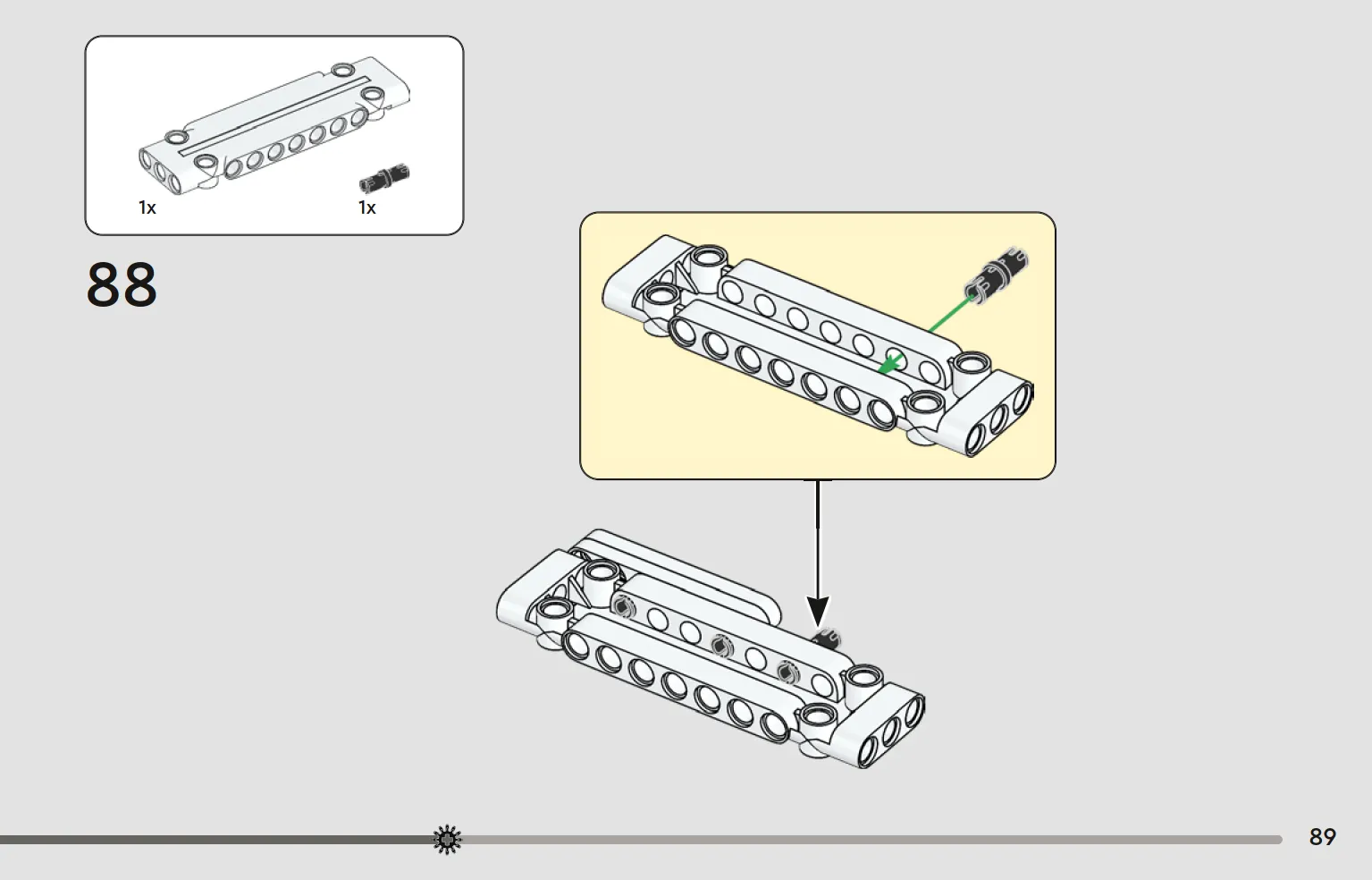 1x

1x

88

89